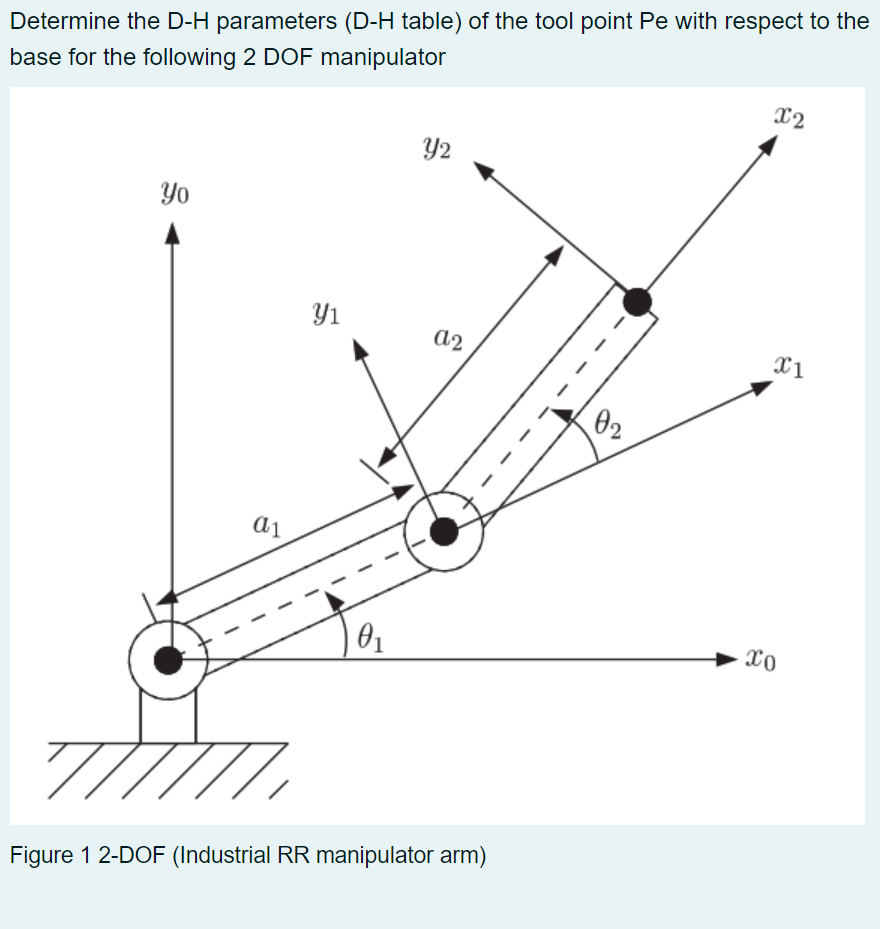 Determine the D-H parameters (D-H table) of the tool point Pe with respect to the base for the following 2 DOF manipulator

$x_2$

$y_2$

$y_0$

$y_1$

$a_2$

$x_1$

$\theta_2$

$a_1$

$\theta_1$

$x_0$

Figure 1 2-DOF (Industrial RR manipulator arm)