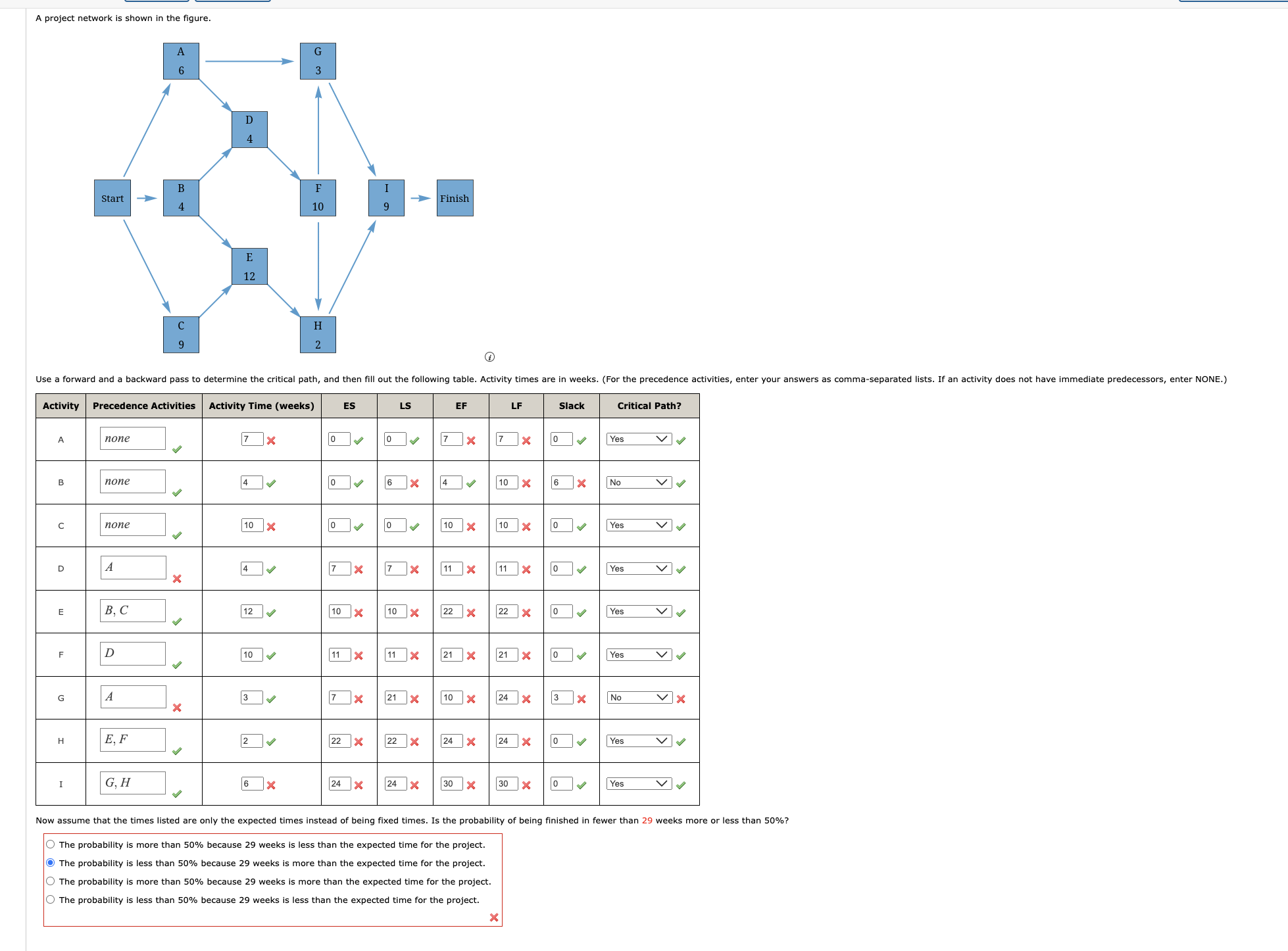 A project network is shown in the figure.

A 6
G 3
D 4
Start
B 4
F 10
I 9
Finish
E 12
C 9
H 2

Use a forward and a backward pass to determine the critical path, and then fill out the following table. Activity times are in weeks. (For the precedence activities, enter your answers as comma-separated lists. If an activity does not have immediate predecessors, enter NONE.)

| Activity | Precedence Activities | Activity Time (weeks) | ES | LS | EF | LF | Slack | Critical Path? |
|---|---|---|---|---|---|---|---|---|
| A | none | 7 | 0 | 0 | 7 | 7 | 0 | Yes |
| B | none | 4 | 0 | 6 | 4 | 10 | 6 | No |
| C | none | 10 | 0 | 0 | 10 | 10 | 0 | Yes |
| D | A | 4 | 7 | 7 | 11 | 11 | 0 | Yes |
| E | B, C | 12 | 10 | 10 | 22 | 22 | 0 | Yes |
| F | D | 10 | 11 | 11 | 21 | 21 | 0 | Yes |
| G | A | 3 | 7 | 21 | 10 | 24 | 3 | No |
| H | E, F | 2 | 22 | 22 | 24 | 24 | 0 | Yes |
| I | G, H | 6 | 24 | 24 | 30 | 30 | 0 | Yes |

Now assume that the times listed are only the expected times instead of being fixed times. Is the probability of being finished in fewer than 29 weeks more or less than 50%?

The probability is more than 50% because 29 weeks is less than the expected time for the project.
The probability is less than 50% because 29 weeks is more than the expected time for the project.
The probability is more than 50% because 29 weeks is more than the expected time for the project.
The probability is less than 50% because 29 weeks is less than the expected time for the project.