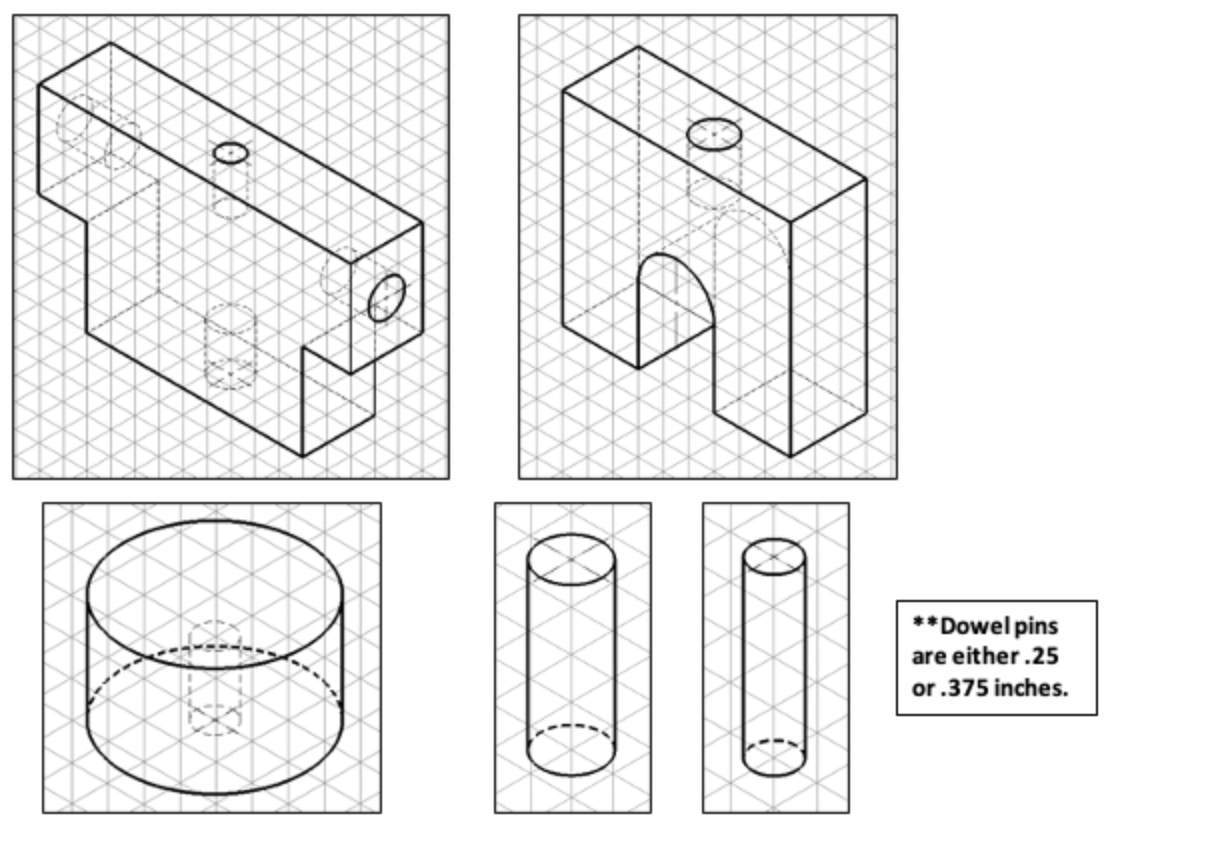 **Dowel pins are either .25 or .375 inches.