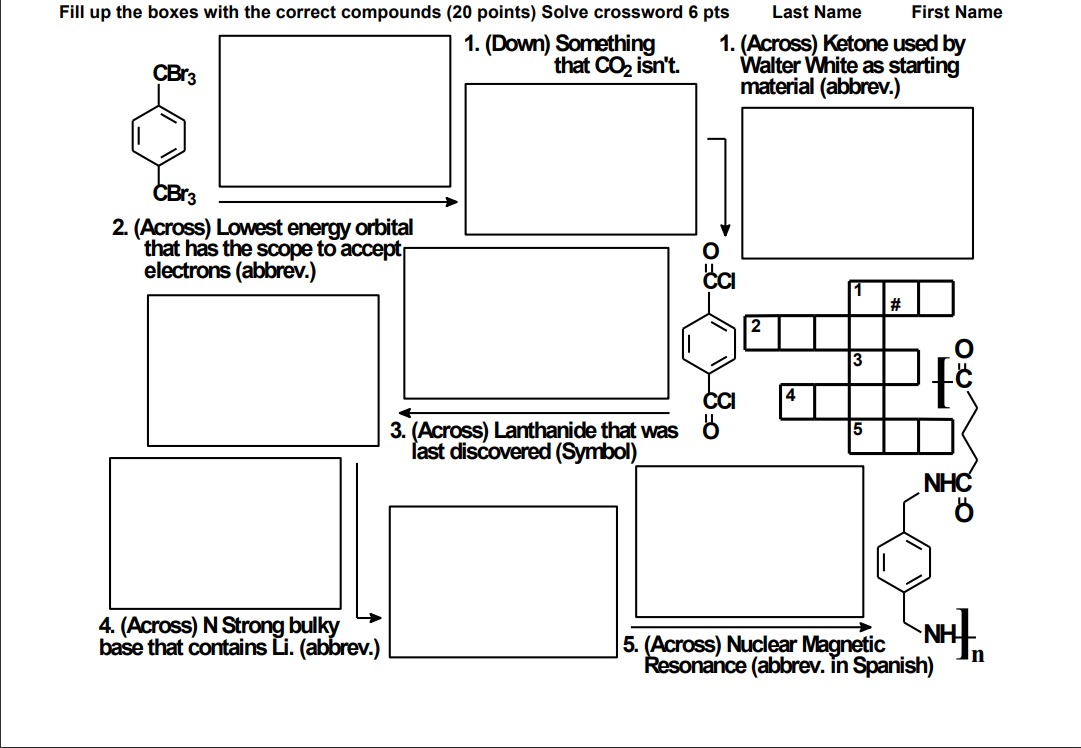 Fill up the boxes with the correct compounds (20 points) Solve crossword 6 pts Last Name First Name

$CBr_3$

$CBr_3$

1. (Down) Something that $CO_2$ isn't.

1. (Across) Ketone used by Walter White as starting material (abbrev.)

2. (Across) Lowest energy orbital that has the scope to accept electrons (abbrev.)

O
CCl

CCl
O

1 #
2
3
4
5

O
C

NHC
O

NH
n

3. (Across) Lanthanide that was last discovered (Symbol)

4. (Across) N Strong bulky base that contains Li. (abbrev.)

5. (Across) Nuclear Magnetic Resonance (abbrev. in Spanish)