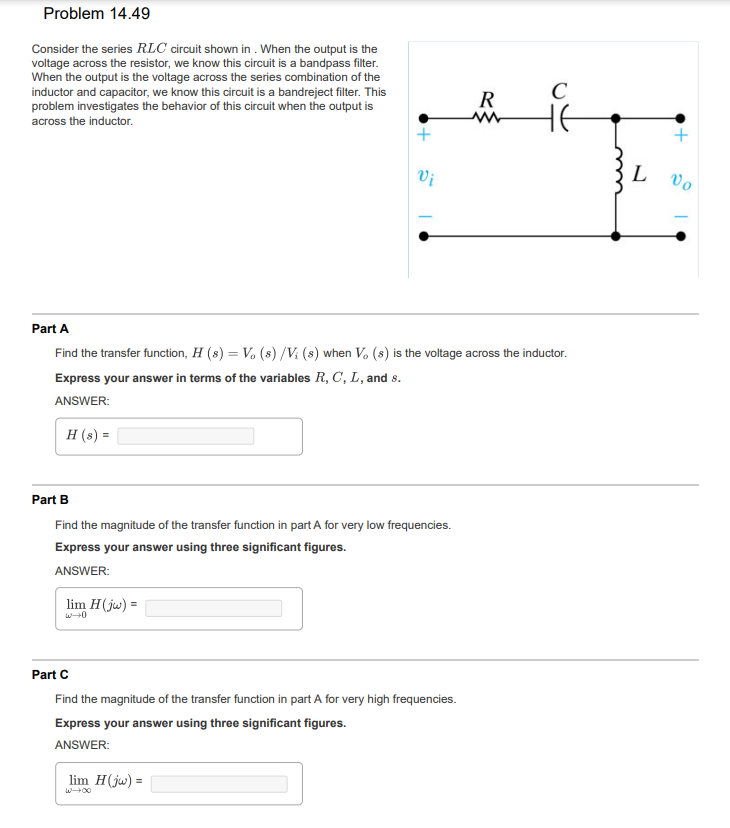 Problem 14.49

Consider the series $RLC$ circuit shown in . When the output is the voltage across the resistor, we know this circuit is a bandpass filter. When the output is the voltage across the series combination of the inductor and capacitor, we know this circuit is a bandreject filter. This problem investigates the behavior of this circuit when the output is across the inductor.

$R$
$C$
$+$
$v_i$
$-$
$L$
$+$
$v_o$
$-$

Part A

Find the transfer function, $H(s) = V_o(s)/V_i(s)$ when $V_o(s)$ is the voltage across the inductor.

Express your answer in terms of the variables $R$, $C$, $L$, and $s$.

ANSWER:

$H(s)$ =

Part B

Find the magnitude of the transfer function in part A for very low frequencies.

Express your answer using three significant figures.

ANSWER:

$\lim_{\omega \to 0} H(j\omega)$ =

Part C

Find the magnitude of the transfer function in part A for very high frequencies.

Express your answer using three significant figures.

ANSWER:

$\lim_{\omega \to \infty} H(j\omega)$ =