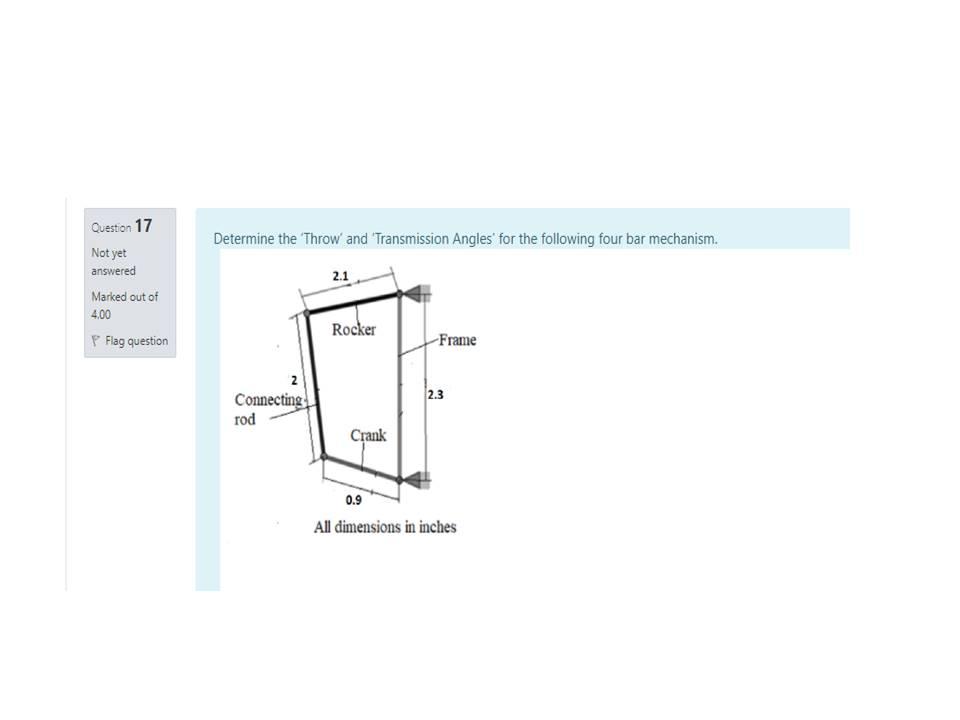 Question 17

Not yet answered

Marked out of 4.00

Flag question

Determine the 'Throw' and 'Transmission Angles' for the following four bar mechanism.

2.1

Rocker

Frame

2

Connecting rod

2.3

Crank

0.9

All dimensions in inches