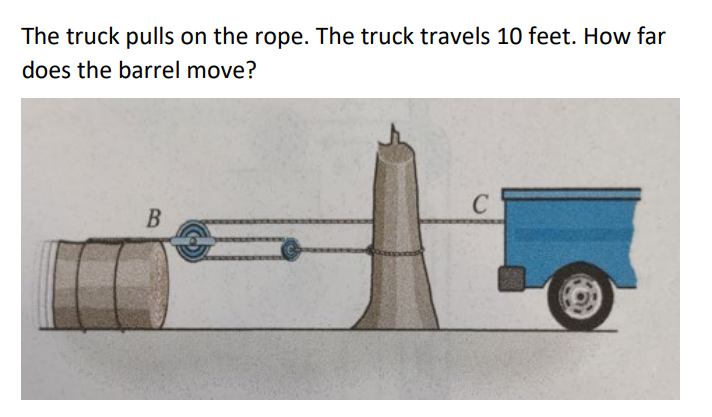 The truck pulls on the rope. The truck travels 10 feet. How far does the barrel move?

B

C