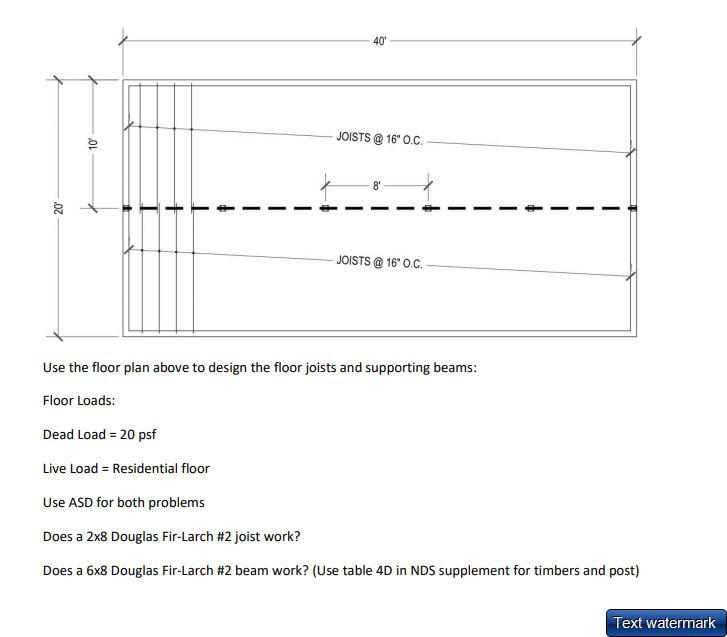 40'

10'

20'

JOISTS @ 16" O.C.

8'

JOISTS @ 16" O.C.

Use the floor plan above to design the floor joists and supporting beams:

Floor Loads:

Dead Load = 20 psf

Live Load = Residential floor

Use ASD for both problems

Does a 2x8 Douglas Fir-Larch #2 joist work?

Does a 6x8 Douglas Fir-Larch #2 beam work? (Use table 4D in NDS supplement for timbers and post)

Text watermark