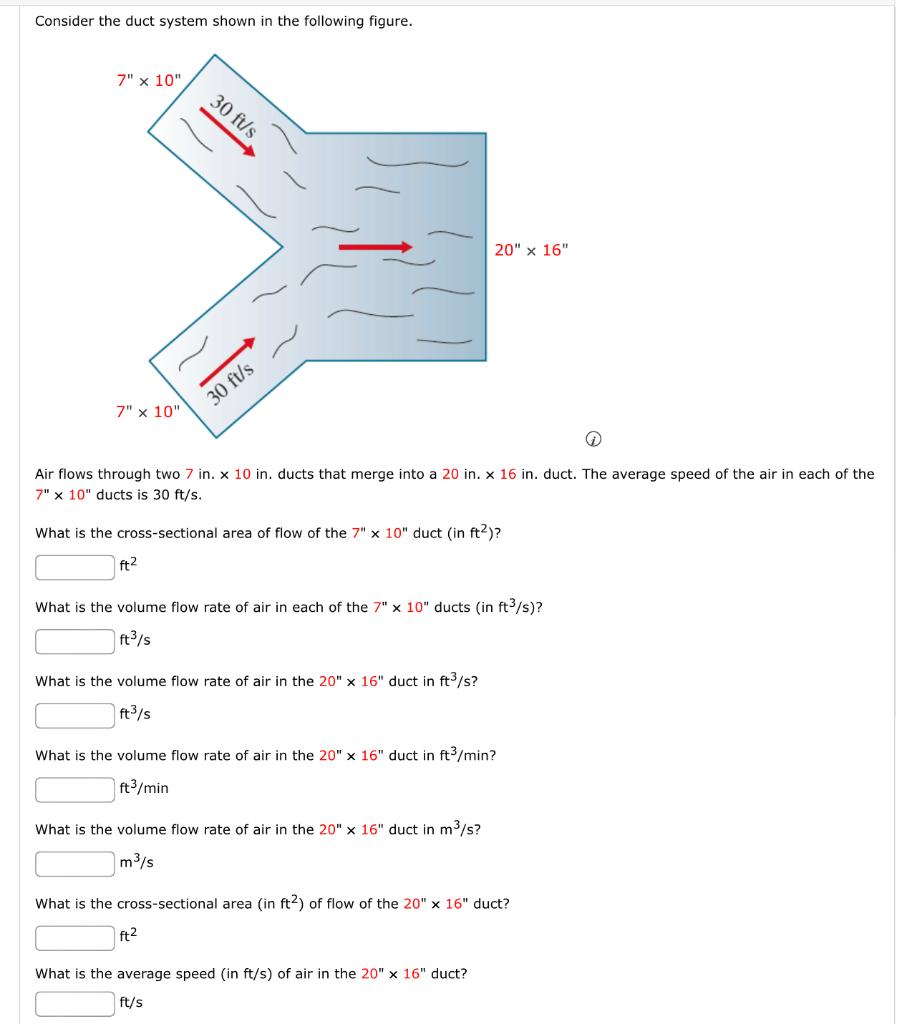 Consider the duct system shown in the following figure.

7" × 10"

30 ft/s

20" × 16"

30 ft/s

7" × 10"

Air flows through two 7 in. × 10 in. ducts that merge into a 20 in. × 16 in. duct. The average speed of the air in each of the 7" × 10" ducts is 30 ft/s.

What is the cross-sectional area of flow of the 7" × 10" duct (in $ft^2$)?

$ft^2$

What is the volume flow rate of air in each of the 7" × 10" ducts (in $ft^3/s$)?

$ft^3/s$

What is the volume flow rate of air in the 20" × 16" duct in $ft^3/s$?

$ft^3/s$

What is the volume flow rate of air in the 20" × 16" duct in $ft^3/min$?

$ft^3/min$

What is the volume flow rate of air in the 20" × 16" duct in $m^3/s$?

$m^3/s$

What is the cross-sectional area (in $ft^2$) of flow of the 20" × 16" duct?

$ft^2$

What is the average speed (in ft/s) of air in the 20" × 16" duct?

ft/s