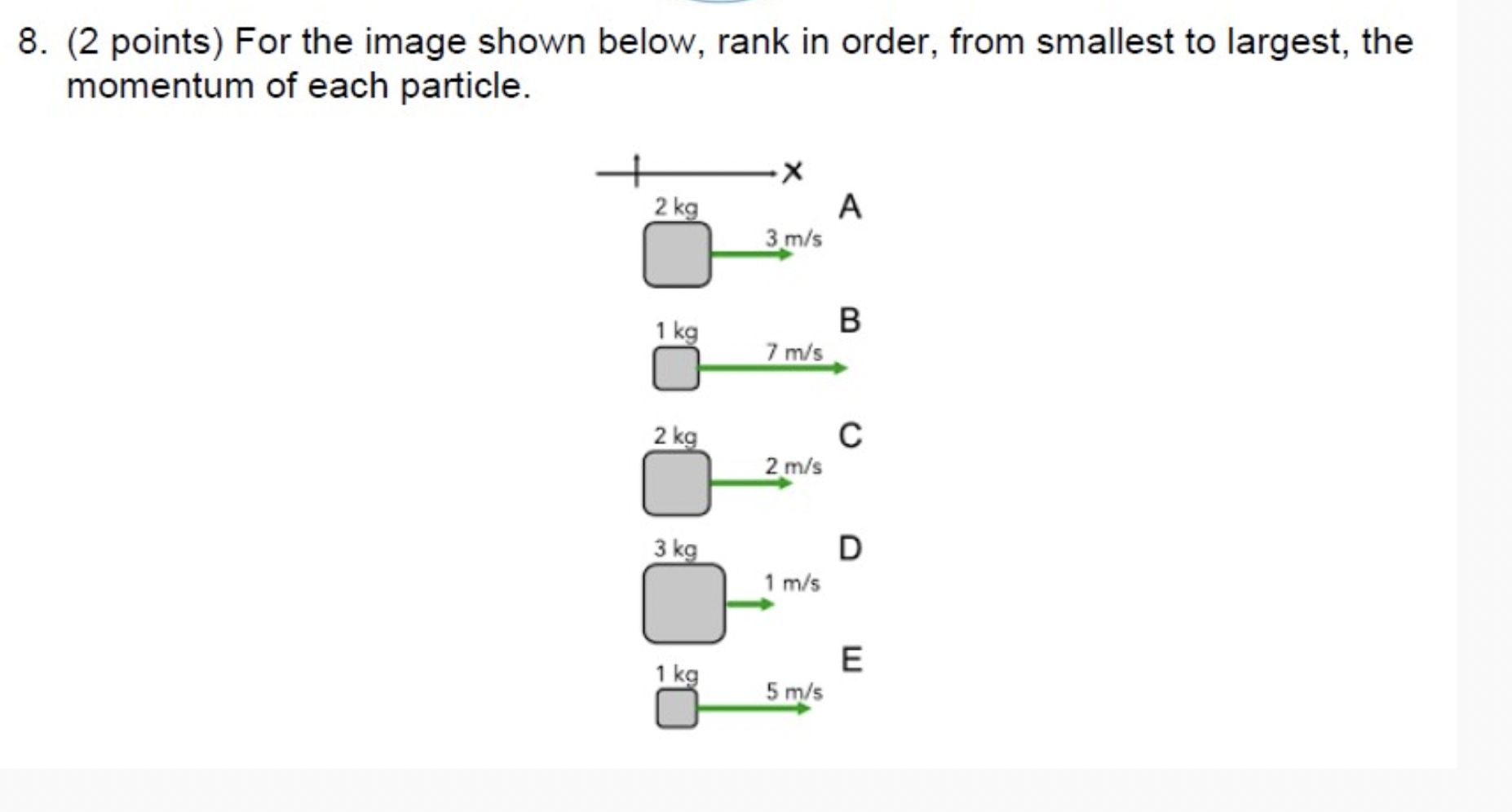 8. (2 points) For the image shown below, rank in order, from smallest to largest, the momentum of each particle.

x

2 kg
3 m/s
A

1 kg
7 m/s
B

2 kg
2 m/s
C

3 kg
1 m/s
D

1 kg
5 m/s
E