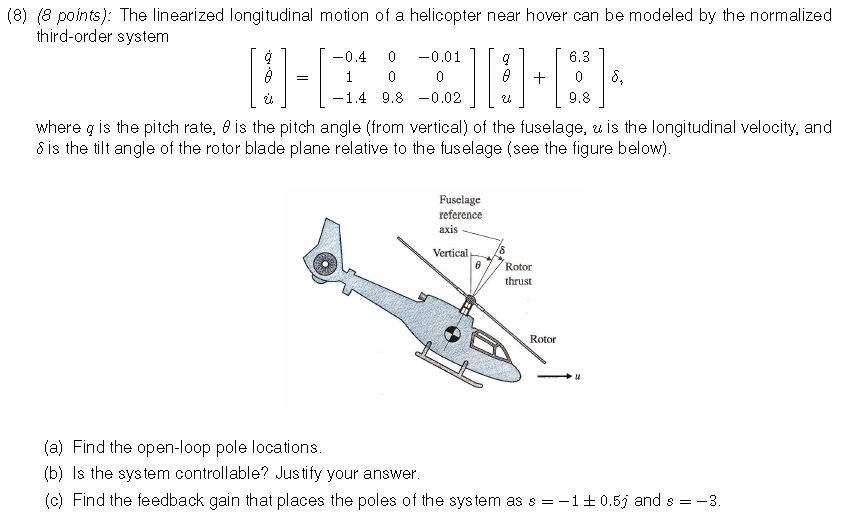 (8) (8 points): The linearized longitudinal motion of a helicopter near hover can be modeled by the normalized third-order system

$$\begin{bmatrix} \dot{q} \\ \dot{\theta} \\ \dot{u} \end{bmatrix} = \begin{bmatrix} -0.4 & 0 & -0.01 \\ 1 & 0 & 0 \\ -1.4 & 9.8 & -0.02 \end{bmatrix} \begin{bmatrix} q \\ \theta \\ u \end{bmatrix} + \begin{bmatrix} 6.3 \\ 0 \\ 9.8 \end{bmatrix} \delta,$$

where $q$ is the pitch rate, $\theta$ is the pitch angle (from vertical) of the fuselage, $u$ is the longitudinal velocity, and $\delta$ is the tilt angle of the rotor blade plane relative to the fuselage (see the figure below).

Fuselage reference axis

Vertical

$\theta$

$\delta$

Rotor thrust

Rotor

$u$

(a) Find the open-loop pole locations.

(b) Is the system controllable? Justify your answer.

(c) Find the feedback gain that places the poles of the system as $s = -1 \pm 0.5j$ and $s = -3$.