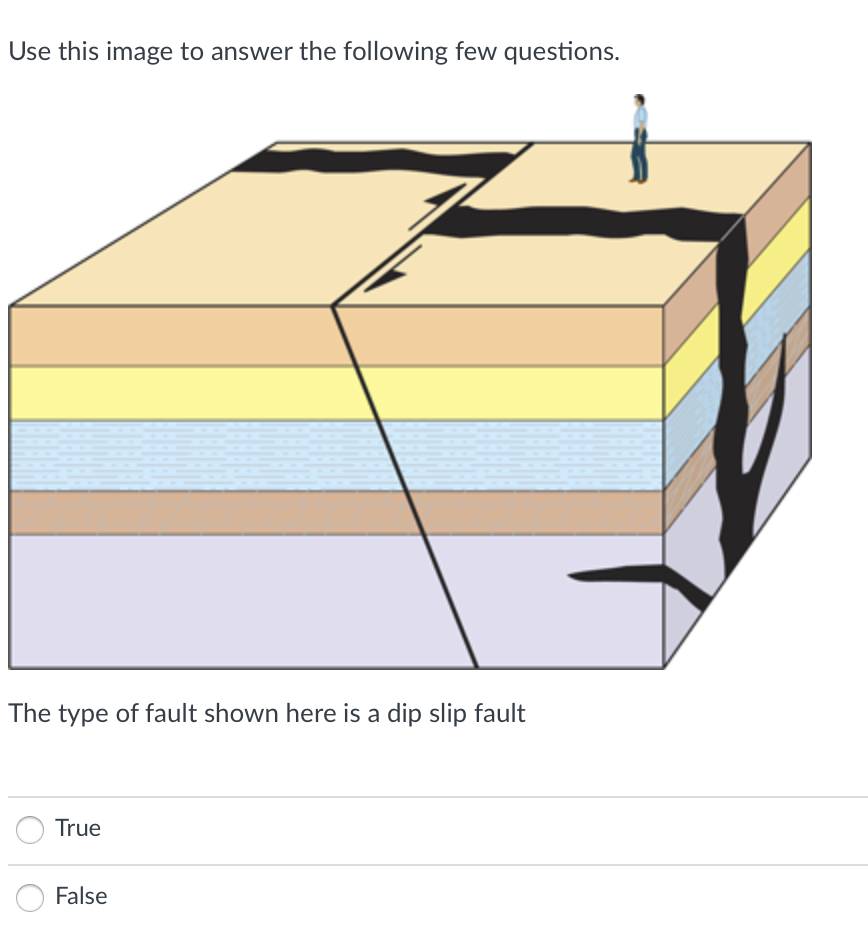 Use this image to answer the following few questions.

The type of fault shown here is a dip slip fault

True

False