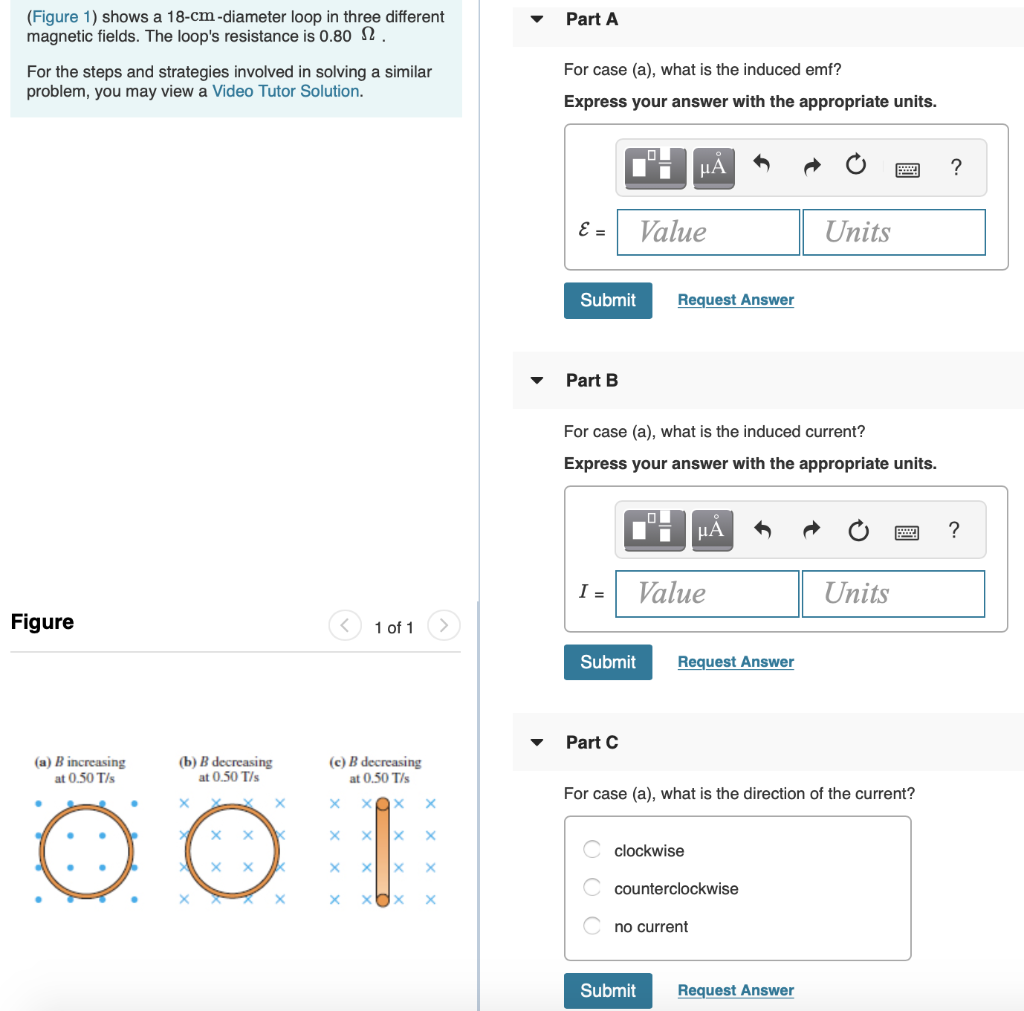 (Figure 1) shows a 18-cm-diameter loop in three different magnetic fields. The loop's resistance is 0.80 $\Omega$ .

For the steps and strategies involved in solving a similar problem, you may view a Video Tutor Solution.

Figure

1 of 1

(a) $B$ increasing at 0.50 T/s

(b) $B$ decreasing at 0.50 T/s

(c) $B$ decreasing at 0.50 T/s

Part A

For case (a), what is the induced emf?

Express your answer with the appropriate units.

μÅ ?

$\mathcal{E}$ = Value Units

Submit Request Answer

Part B

For case (a), what is the induced current?

Express your answer with the appropriate units.

μÅ ?

$I$ = Value Units

Submit Request Answer

Part C

For case (a), what is the direction of the current?

clockwise

counterclockwise

no current

Submit Request Answer