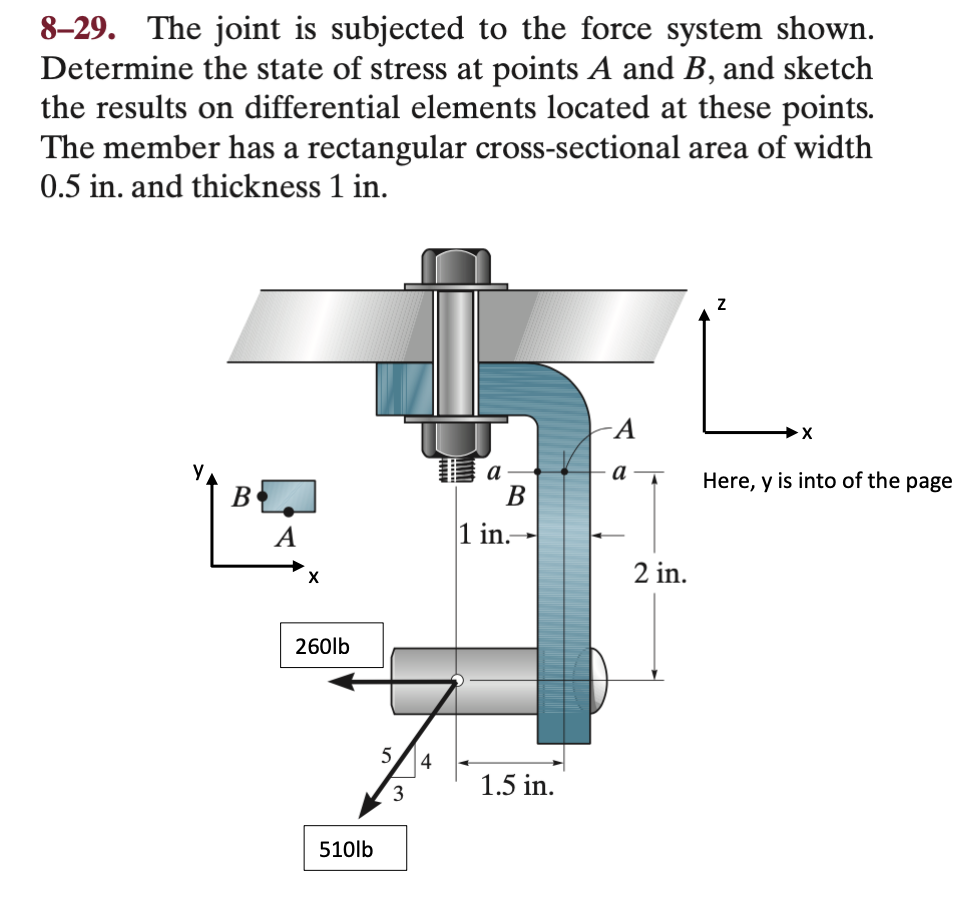 8–29. The joint is subjected to the force system shown. Determine the state of stress at points $A$ and $B$, and sketch the results on differential elements located at these points. The member has a rectangular cross-sectional area of width 0.5 in. and thickness 1 in.

z

x

Here, y is into of the page

y

B

A

x

A

a

a

B

1 in.

2 in.

260lb

5

4

3

1.5 in.

510lb