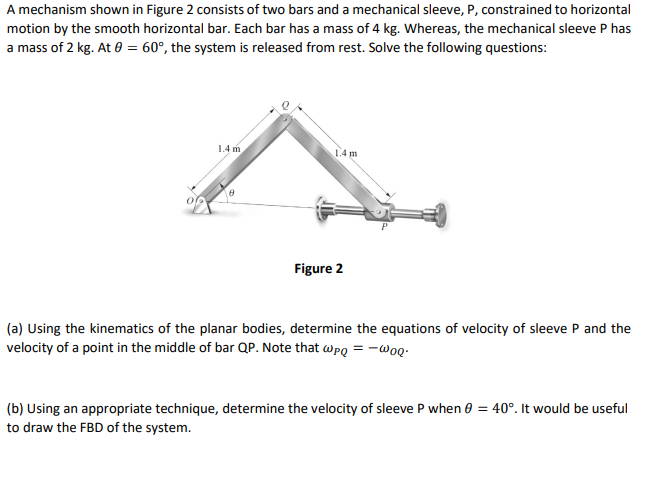 A mechanism shown in Figure 2 consists of two bars and a mechanical sleeve, P, constrained to horizontal motion by the smooth horizontal bar. Each bar has a mass of 4 kg. Whereas, the mechanical sleeve P has a mass of 2 kg. At $\theta = 60°$, the system is released from rest. Solve the following questions:

Q

1.4 m

1.4 m

O

$\theta$

P

Figure 2

(a) Using the kinematics of the planar bodies, determine the equations of velocity of sleeve P and the velocity of a point in the middle of bar QP. Note that $\omega_{PQ} = -\omega_{OQ}$.

(b) Using an appropriate technique, determine the velocity of sleeve P when $\theta = 40°$. It would be useful to draw the FBD of the system.