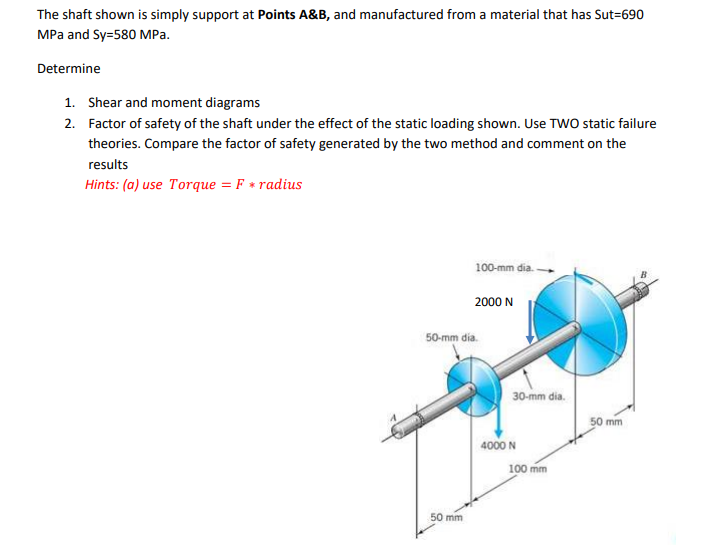 The shaft shown is simply support at **Points A&B,** and manufactured from a material that has Sut=690 MPa and Sy=580 MPa.

Determine

1. Shear and moment diagrams
2. Factor of safety of the shaft under the effect of the static loading shown. Use TWO static failure theories. Compare the factor of safety generated by the two method and comment on the results

Hints: (a) use $Torque = F * radius$

100-mm dia.
B
2000 N
50-mm dia.
30-mm dia.
A
50 mm
4000 N
100 mm
50 mm