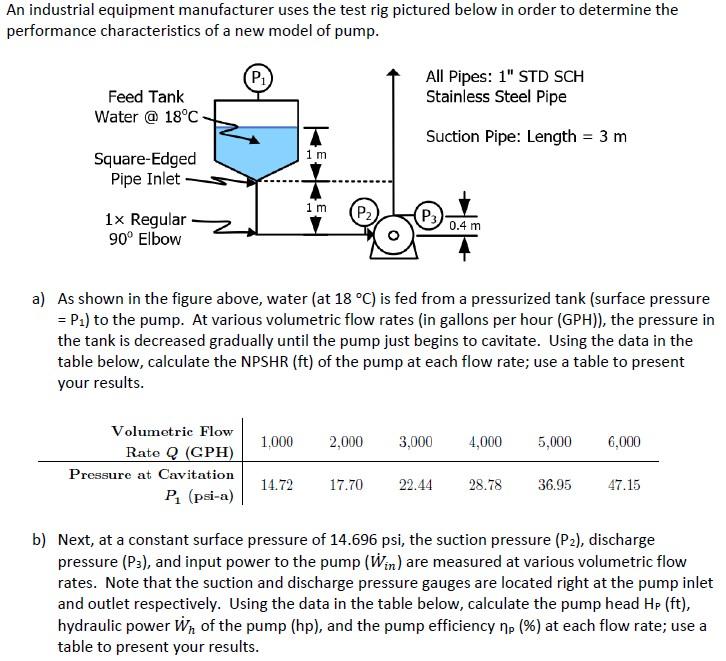 An industrial equipment manufacturer uses the test rig pictured below in order to determine the performance characteristics of a new model of pump.

$P_1$

Feed Tank
Water @ 18°C

Square-Edged
Pipe Inlet

1× Regular
90° Elbow

1 m

1 m

$P_2$

$P_3$

0.4 m

All Pipes: 1" STD SCH
Stainless Steel Pipe

Suction Pipe: Length = 3 m

a) As shown in the figure above, water (at 18 °C) is fed from a pressurized tank (surface pressure = $P_1$) to the pump. At various volumetric flow rates (in gallons per hour (GPH)), the pressure in the tank is decreased gradually until the pump just begins to cavitate. Using the data in the table below, calculate the NPSHR (ft) of the pump at each flow rate; use a table to present your results.

| Volumetric Flow Rate $Q$ (GPH) | 1,000 | 2,000 | 3,000 | 4,000 | 5,000 | 6,000 |
|---|---|---|---|---|---|---|
| Pressure at Cavitation $P_1$ (psi-a) | 14.72 | 17.70 | 22.44 | 28.78 | 36.95 | 47.15 |

b) Next, at a constant surface pressure of 14.696 psi, the suction pressure ($P_2$), discharge pressure ($P_3$), and input power to the pump ($\dot{W}_{in}$) are measured at various volumetric flow rates. Note that the suction and discharge pressure gauges are located right at the pump inlet and outlet respectively. Using the data in the table below, calculate the pump head $H_P$ (ft), hydraulic power $\dot{W}_h$ of the pump (hp), and the pump efficiency $\eta_P$ (%) at each flow rate; use a table to present your results.