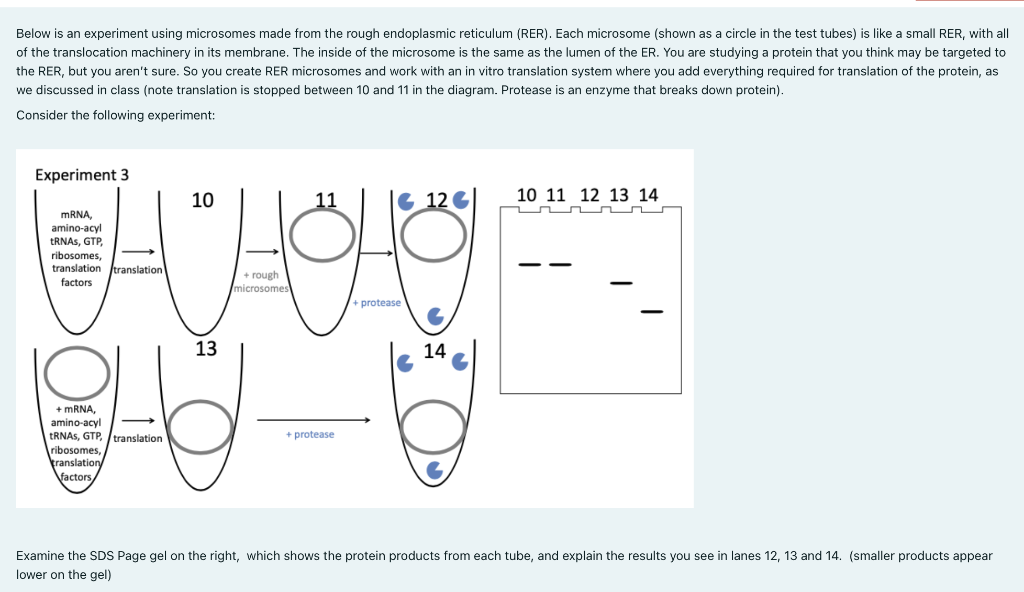 Below is an experiment using microsomes made from the rough endoplasmic reticulum (RER). Each microsome (shown as a circle in the test tubes) is like a small RER, with all of the translocation machinery in its membrane. The inside of the microsome is the same as the lumen of the ER. You are studying a protein that you think may be targeted to the RER, but you aren't sure. So you create RER microsomes and work with an in vitro translation system where you add everything required for translation of the protein, as we discussed in class (note translation is stopped between 10 and 11 in the diagram. Protease is an enzyme that breaks down protein).

Consider the following experiment:

Experiment 3

mRNA, amino-acyl tRNAs, GTP, ribosomes, translation factors

translation

10

+ rough microsomes

11

+ protease

12

10 11 12 13 14

+ mRNA, amino-acyl tRNAs, GTP, ribosomes, translation factors

translation

13

+ protease

14

Examine the SDS Page gel on the right, which shows the protein products from each tube, and explain the results you see in lanes 12, 13 and 14. (smaller products appear lower on the gel)