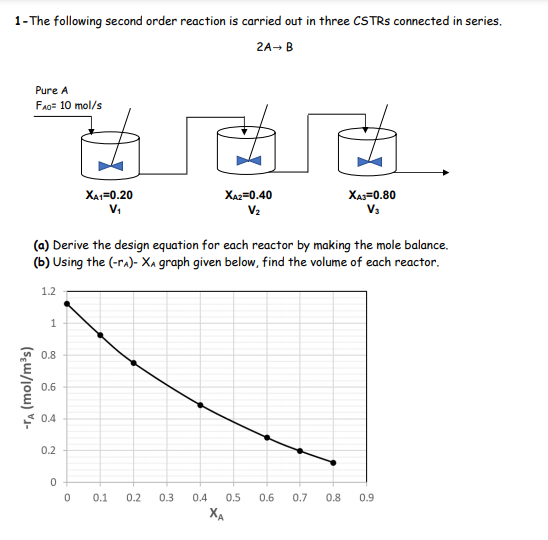 1-The following second order reaction is carried out in three CSTRs connected in series.

$2A \rightarrow B$

Pure A
$F_{A0}$= 10 mol/s

$X_{A1}$=0.20
$V_1$

$X_{A2}$=0.40
$V_2$

$X_{A3}$=0.80
$V_3$

(a) Derive the design equation for each reactor by making the mole balance.
(b) Using the $(-r_A)$- $X_A$ graph given below, find the volume of each reactor.

1.2
1
0.8
0.6
0.4
0.2
0

$-r_A$ (mol/m$^3$s)

0 0.1 0.2 0.3 0.4 0.5 0.6 0.7 0.8 0.9

$X_A$