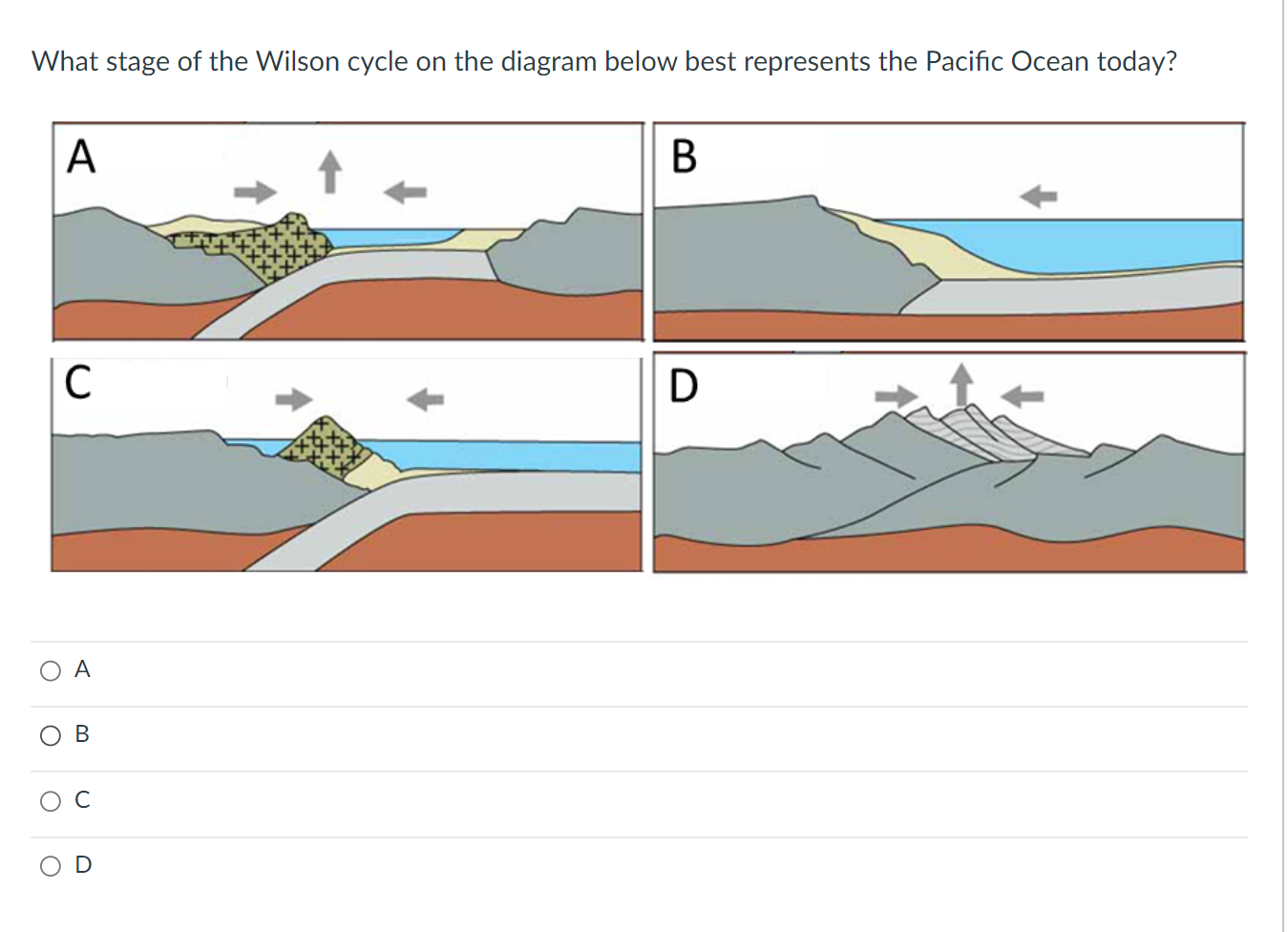 What stage of the Wilson cycle on the diagram below best represents the Pacific Ocean today?

A

B

C

D

A

B

C

D