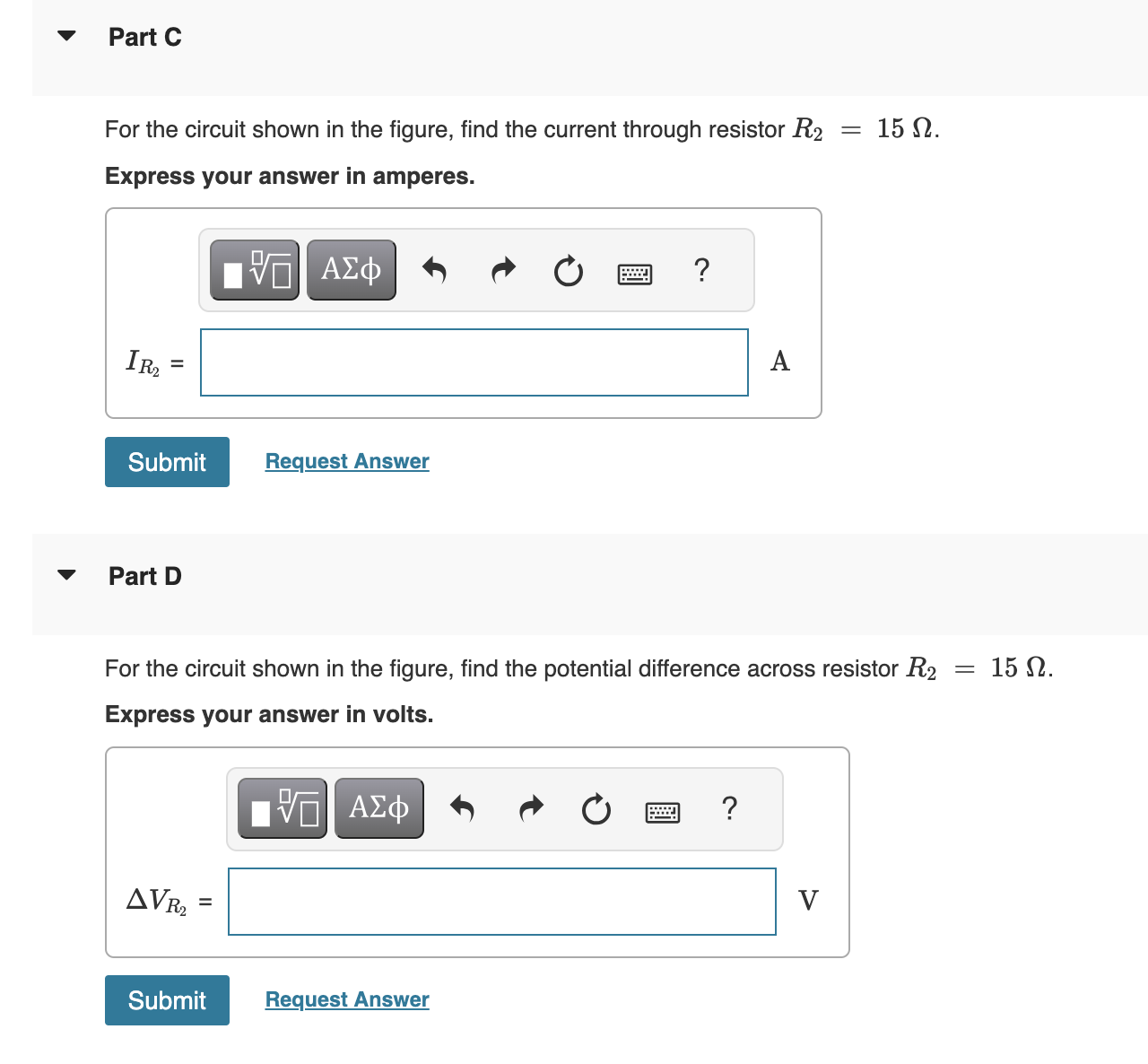 Part C

For the circuit shown in the figure, find the current through resistor $R_2 = 15\ \Omega$.

Express your answer in amperes.

ΑΣφ ?

$I_{R_2}$ = A

Submit Request Answer

Part D

For the circuit shown in the figure, find the potential difference across resistor $R_2 = 15\ \Omega$.

Express your answer in volts.

ΑΣφ ?

$\Delta V_{R_2}$ = V

Submit Request Answer