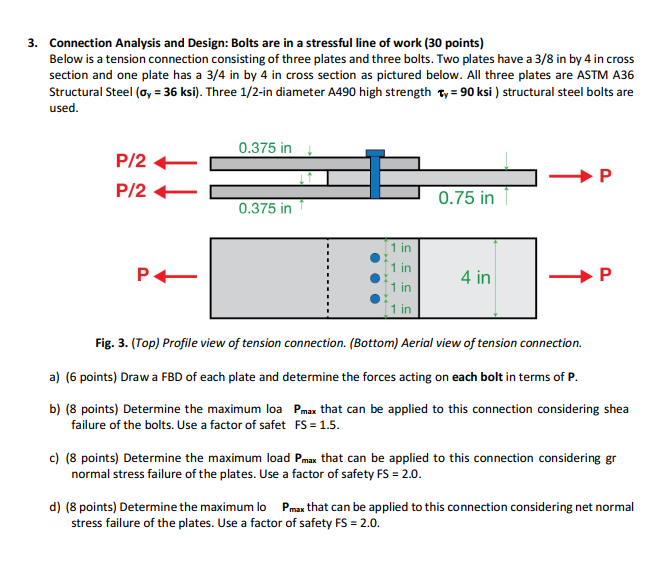 3. Connection Analysis and Design: Bolts are in a stressful line of work (30 points)
Below is a tension connection consisting of three plates and three bolts. Two plates have a 3/8 in by 4 in cross section and one plate has a 3/4 in by 4 in cross section as pictured below. All three plates are ASTM A36 Structural Steel ($\sigma_y$ = 36 ksi). Three 1/2-in diameter A490 high strength $\tau_y$ = 90 ksi ) structural steel bolts are used.

P/2
P/2
0.375 in
0.375 in
0.75 in
P

P
1 in
1 in
1 in
1 in
4 in
P

Fig. 3. (Top) Profile view of tension connection. (Bottom) Aerial view of tension connection.

a) (6 points) Draw a FBD of each plate and determine the forces acting on each bolt in terms of P.

b) (8 points) Determine the maximum loa $P_{max}$ that can be applied to this connection considering shea failure of the bolts. Use a factor of safet FS = 1.5.

c) (8 points) Determine the maximum load $P_{max}$ that can be applied to this connection considering gr normal stress failure of the plates. Use a factor of safety FS = 2.0.

d) (8 points) Determine the maximum lo $P_{max}$ that can be applied to this connection considering net normal stress failure of the plates. Use a factor of safety FS = 2.0.