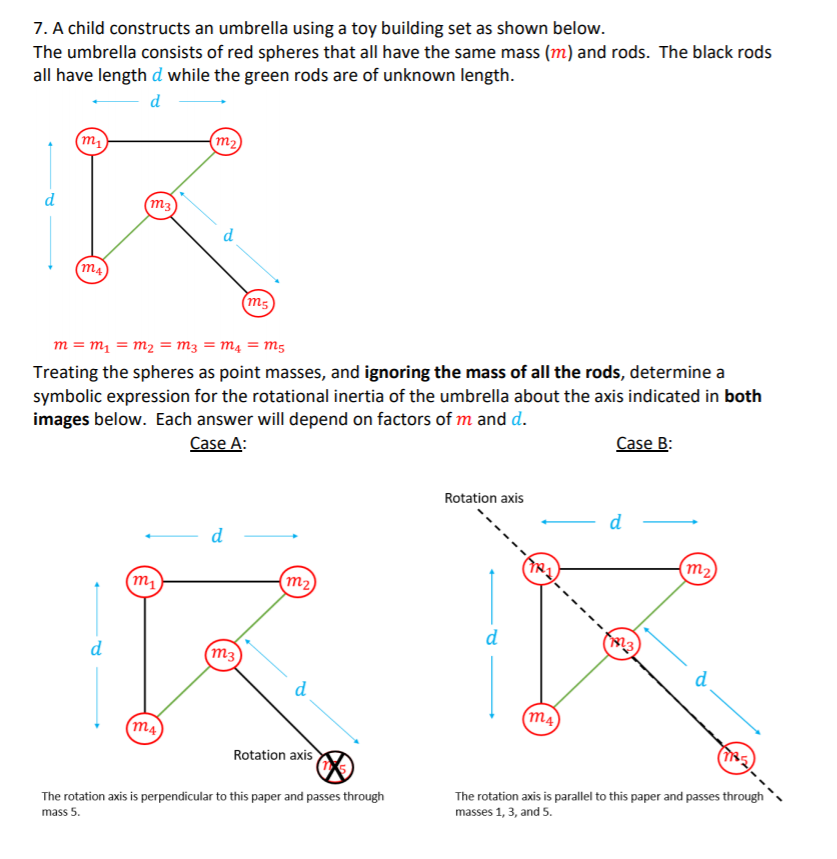 7. A child constructs an umbrella using a toy building set as shown below.
The umbrella consists of red spheres that all have the same mass ($m$) and rods. The black rods all have length $d$ while the green rods are of unknown length.

$d$

$m_1$ $m_2$

$d$ $m_3$ $d$

$m_4$

$m_5$

$m = m_1 = m_2 = m_3 = m_4 = m_5$

Treating the spheres as point masses, and **ignoring the mass of all the rods**, determine a symbolic expression for the rotational inertia of the umbrella about the axis indicated in **both images** below. Each answer will depend on factors of $m$ and $d$.

Case A:

$d$

$m_1$ $m_2$

$d$ $m_3$ $d$

$m_4$

Rotation axis $m_5$

The rotation axis is perpendicular to this paper and passes through mass 5.

Case B:

Rotation axis

$d$

$m_1$ $m_2$

$d$ $m_3$ $d$

$m_4$

$m_5$

The rotation axis is parallel to this paper and passes through masses 1, 3, and 5.