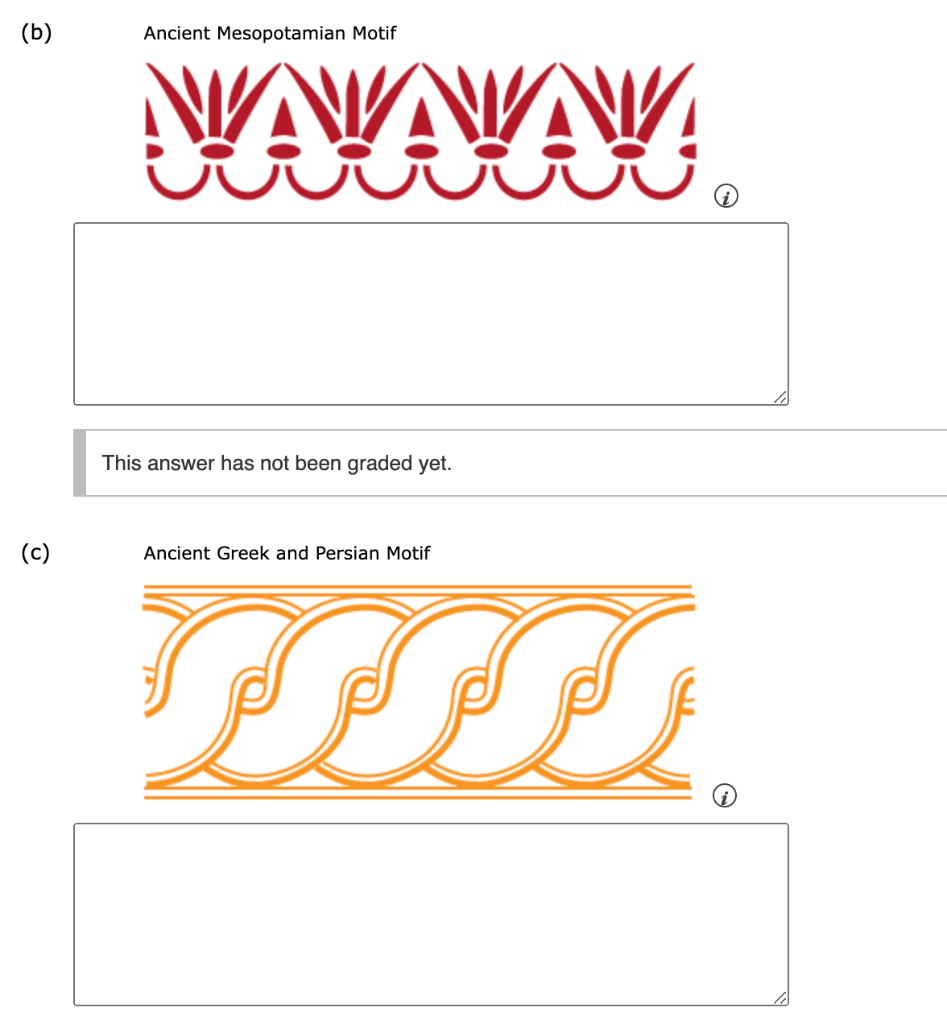 (b) Ancient Mesopotamian Motif

This answer has not been graded yet.

(c) Ancient Greek and Persian Motif