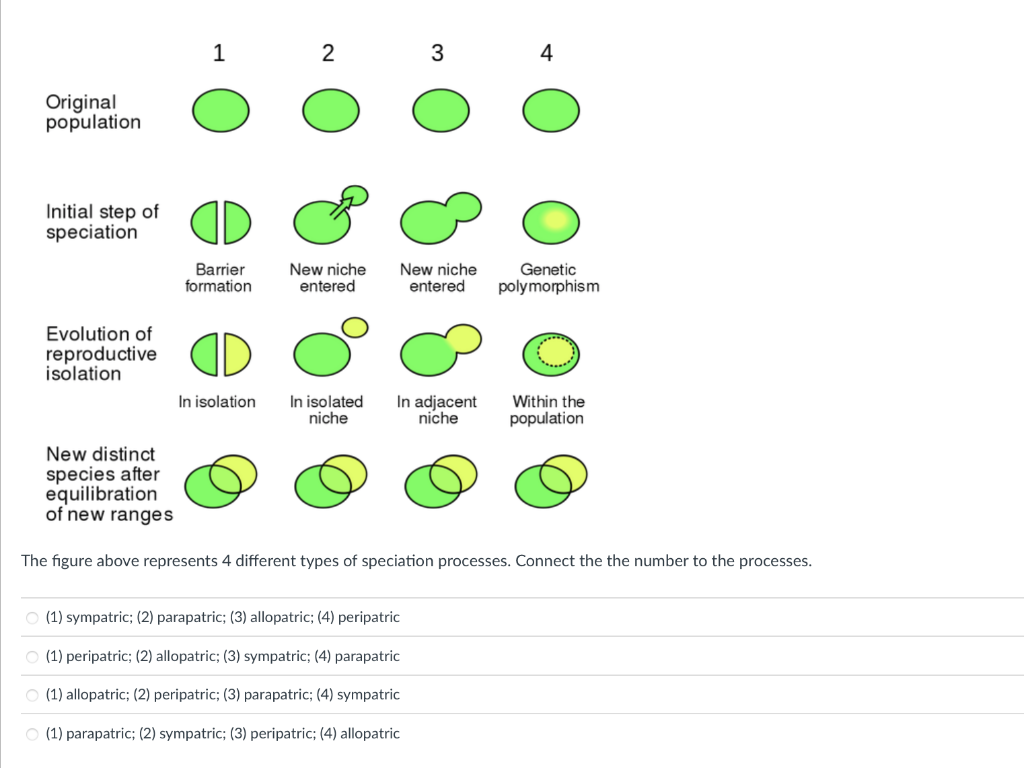 1 2 3 4

Original population

Initial step of speciation

Barrier formation

New niche entered

New niche entered

Genetic polymorphism

Evolution of reproductive isolation

In isolation

In isolated niche

In adjacent niche

Within the population

New distinct species after equilibration of new ranges

The figure above represents 4 different types of speciation processes. Connect the the number to the processes.

(1) sympatric; (2) parapatric; (3) allopatric; (4) peripatric

(1) peripatric; (2) allopatric; (3) sympatric; (4) parapatric

(1) allopatric; (2) peripatric; (3) parapatric; (4) sympatric

(1) parapatric; (2) sympatric; (3) peripatric; (4) allopatric