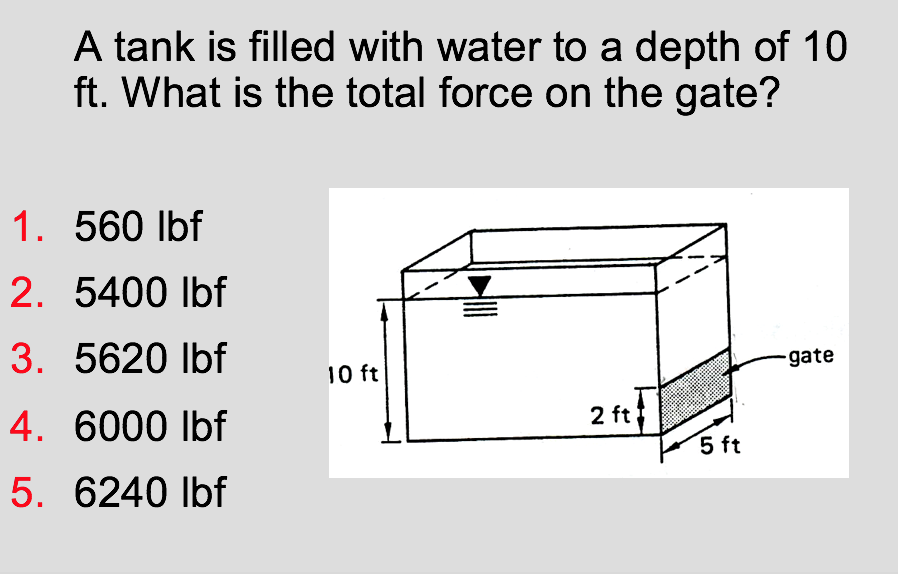 A tank is filled with water to a depth of 10 ft. What is the total force on the gate?

1. 560 lbf
2. 5400 lbf
3. 5620 lbf
4. 6000 lbf
5. 6240 lbf

10 ft
2 ft
5 ft
gate