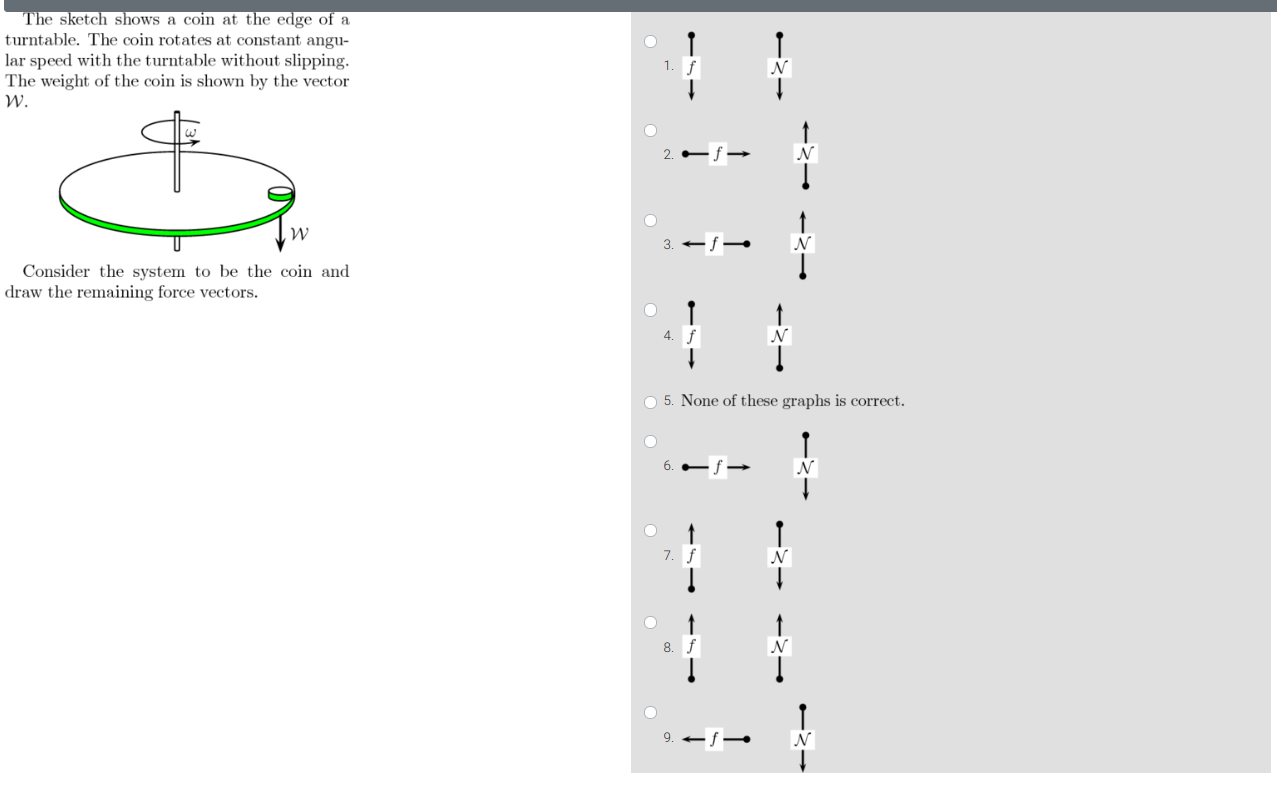 The sketch shows a coin at the edge of a turntable. The coin rotates at constant angular speed with the turntable without slipping. The weight of the coin is shown by the vector $\mathcal{W}$.

$\omega$

$\mathcal{W}$

Consider the system to be the coin and draw the remaining force vectors.

1. $f$ $\mathcal{N}$

2. $f$ $\mathcal{N}$

3. $f$ $\mathcal{N}$

4. $f$ $\mathcal{N}$

5. None of these graphs is correct.

6. $f$ $\mathcal{N}$

7. $f$ $\mathcal{N}$

8. $f$ $\mathcal{N}$

9. $f$ $\mathcal{N}$