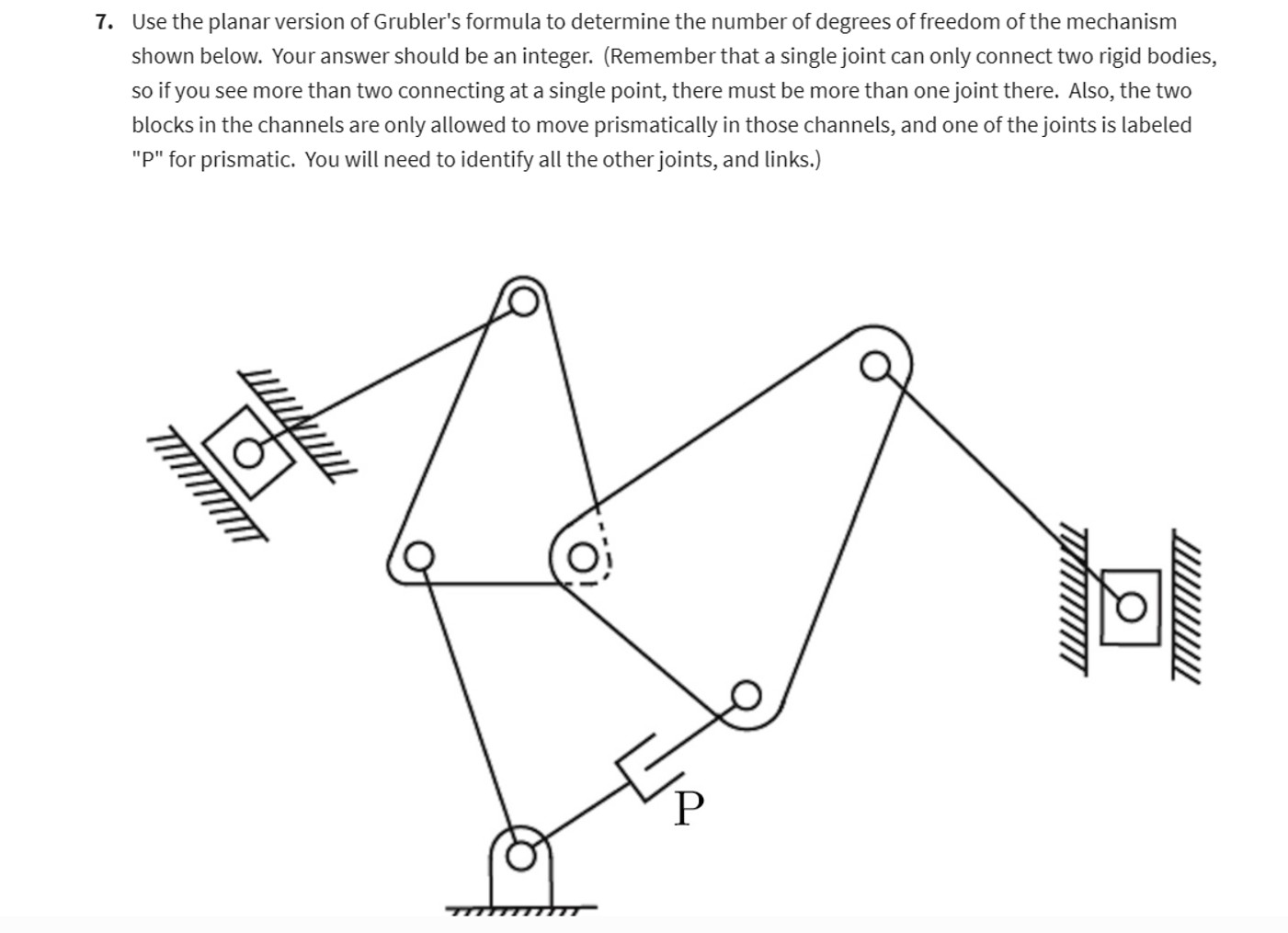 7. Use the planar version of Grubler's formula to determine the number of degrees of freedom of the mechanism shown below. Your answer should be an integer. (Remember that a single joint can only connect two rigid bodies, so if you see more than two connecting at a single point, there must be more than one joint there. Also, the two blocks in the channels are only allowed to move prismatically in those channels, and one of the joints is labeled "P" for prismatic. You will need to identify all the other joints, and links.)

P