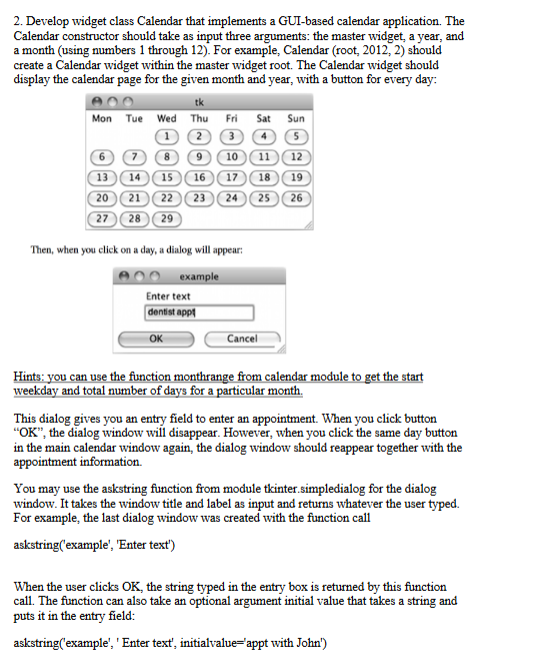 2. Develop widget class Calendar that implements a GUI-based calendar application. The Calendar constructor should take as input three arguments: the master widget, a year, and a month (using numbers 1 through 12). For example, Calendar (root, 2012, 2) should create a Calendar widget within the master widget root. The Calendar widget should display the calendar page for the given month and year, with a button for every day:

tk

| Mon | Tue | Wed | Thu | Fri | Sat | Sun |
|---|---|---|---|---|---|---|
| | | 1 | 2 | 3 | 4 | 5 |
| 6 | 7 | 8 | 9 | 10 | 11 | 12 |
| 13 | 14 | 15 | 16 | 17 | 18 | 19 |
| 20 | 21 | 22 | 23 | 24 | 25 | 26 |
| 27 | 28 | 29 | | | | |

Then, when you click on a day, a dialog will appear:

example

Enter text

dentist appt

OK Cancel

Hints: you can use the function monthrange from calendar module to get the start weekday and total number of days for a particular month.

This dialog gives you an entry field to enter an appointment. When you click button "OK", the dialog window will disappear. However, when you click the same day button in the main calendar window again, the dialog window should reappear together with the appointment information.

You may use the askstring function from module tkinter.simpledialog for the dialog window. It takes the window title and label as input and returns whatever the user typed. For example, the last dialog window was created with the function call

askstring('example', 'Enter text')

When the user clicks OK, the string typed in the entry box is returned by this function call. The function can also take an optional argument initial value that takes a string and puts it in the entry field:

askstring('example', ' Enter text', initialvalue='appt with John')