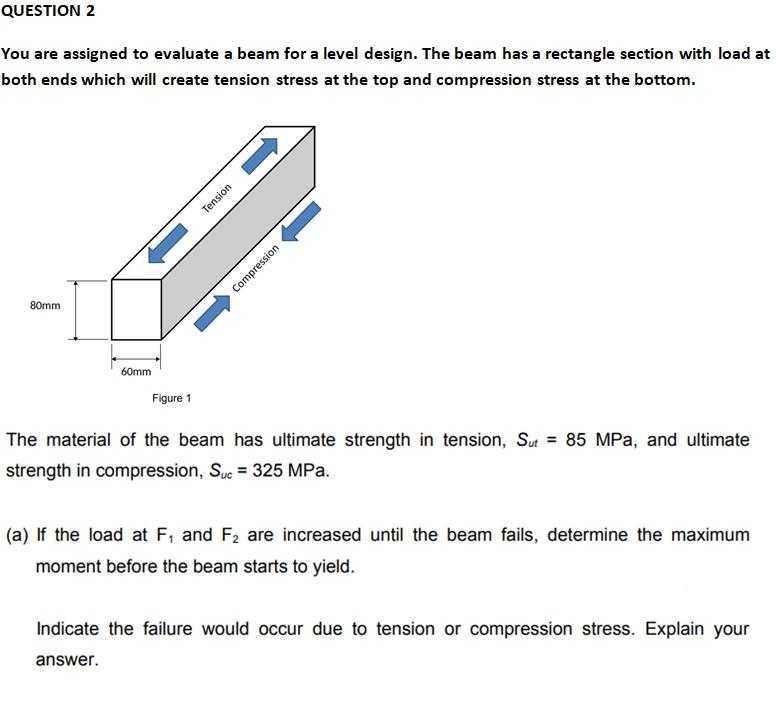 QUESTION 2

You are assigned to evaluate a beam for a level design. The beam has a rectangle section with load at both ends which will create tension stress at the top and compression stress at the bottom.

Tension

Compression

80mm

60mm

Figure 1

The material of the beam has ultimate strength in tension, $S_{ut}$ = 85 MPa, and ultimate strength in compression, $S_{uc}$ = 325 MPa.

(a) If the load at $F_1$ and $F_2$ are increased until the beam fails, determine the maximum moment before the beam starts to yield.

Indicate the failure would occur due to tension or compression stress. Explain your answer.