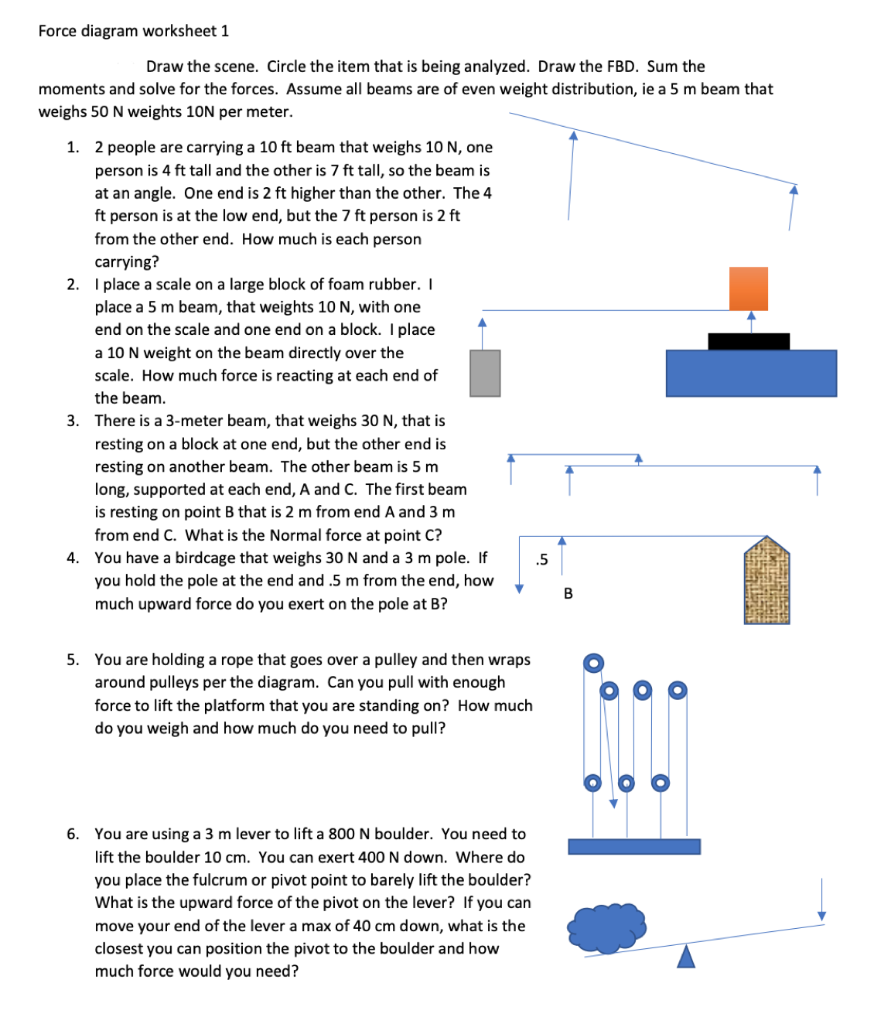 Force diagram worksheet 1

Draw the scene. Circle the item that is being analyzed. Draw the FBD. Sum the moments and solve for the forces. Assume all beams are of even weight distribution, ie a 5 m beam that weighs 50 N weights 10N per meter.

1. 2 people are carrying a 10 ft beam that weighs 10 N, one person is 4 ft tall and the other is 7 ft tall, so the beam is at an angle. One end is 2 ft higher than the other. The 4 ft person is at the low end, but the 7 ft person is 2 ft from the other end. How much is each person carrying?
2. I place a scale on a large block of foam rubber. I place a 5 m beam, that weights 10 N, with one end on the scale and one end on a block. I place a 10 N weight on the beam directly over the scale. How much force is reacting at each end of the beam.
3. There is a 3-meter beam, that weighs 30 N, that is resting on a block at one end, but the other end is resting on another beam. The other beam is 5 m long, supported at each end, A and C. The first beam is resting on point B that is 2 m from end A and 3 m from end C. What is the Normal force at point C?
4. You have a birdcage that weighs 30 N and a 3 m pole. If you hold the pole at the end and .5 m from the end, how much upward force do you exert on the pole at B?

.5

B

5. You are holding a rope that goes over a pulley and then wraps around pulleys per the diagram. Can you pull with enough force to lift the platform that you are standing on? How much do you weigh and how much do you need to pull?

6. You are using a 3 m lever to lift a 800 N boulder. You need to lift the boulder 10 cm. You can exert 400 N down. Where do you place the fulcrum or pivot point to barely lift the boulder? What is the upward force of the pivot on the lever? If you can move your end of the lever a max of 40 cm down, what is the closest you can position the pivot to the boulder and how much force would you need?