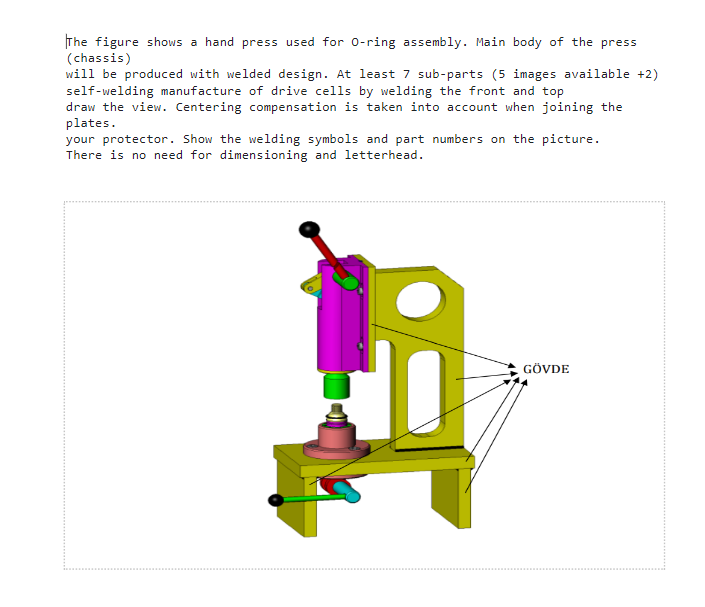 The figure shows a hand press used for O-ring assembly. Main body of the press (chassis)
will be produced with welded design. At least 7 sub-parts (5 images available +2)
self-welding manufacture of drive cells by welding the front and top
draw the view. Centering compensation is taken into account when joining the plates.
your protector. Show the welding symbols and part numbers on the picture.
There is no need for dimensioning and letterhead.

GÖVDE