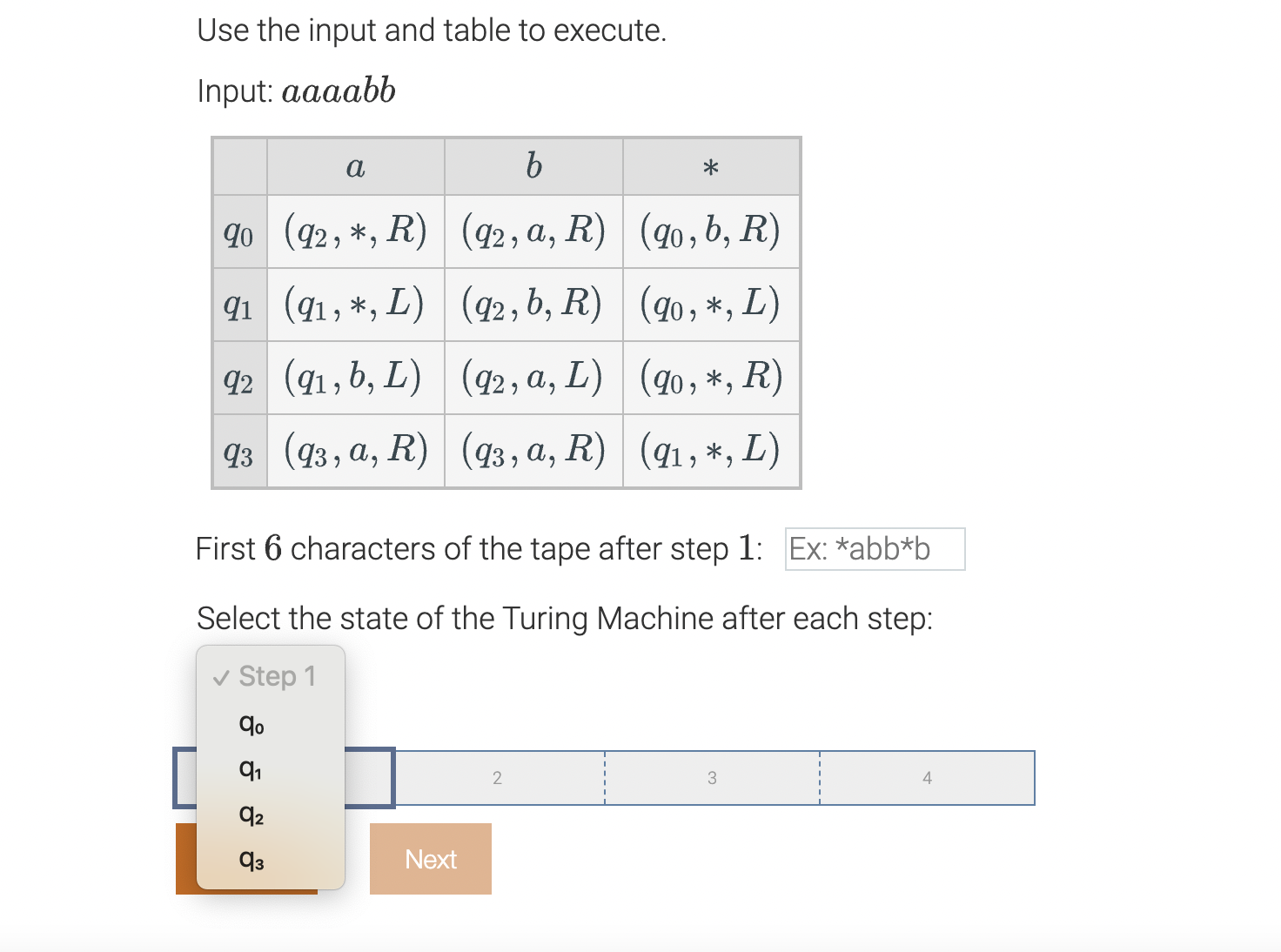 Use the input and table to execute.

Input: $aaaabb$

|  | $a$ | $b$ | $*$ |
|---|---|---|---|
| $q_0$ | $(q_2, *, R)$ | $(q_2, a, R)$ | $(q_0, b, R)$ |
| $q_1$ | $(q_1, *, L)$ | $(q_2, b, R)$ | $(q_0, *, L)$ |
| $q_2$ | $(q_1, b, L)$ | $(q_2, a, L)$ | $(q_0, *, R)$ |
| $q_3$ | $(q_3, a, R)$ | $(q_3, a, R)$ | $(q_1, *, L)$ |

First $6$ characters of the tape after step $1$: Ex: *abb*b

Select the state of the Turing Machine after each step:

✓ Step 1
$q_0$
$q_1$
$q_2$
$q_3$

2
3
4

Next