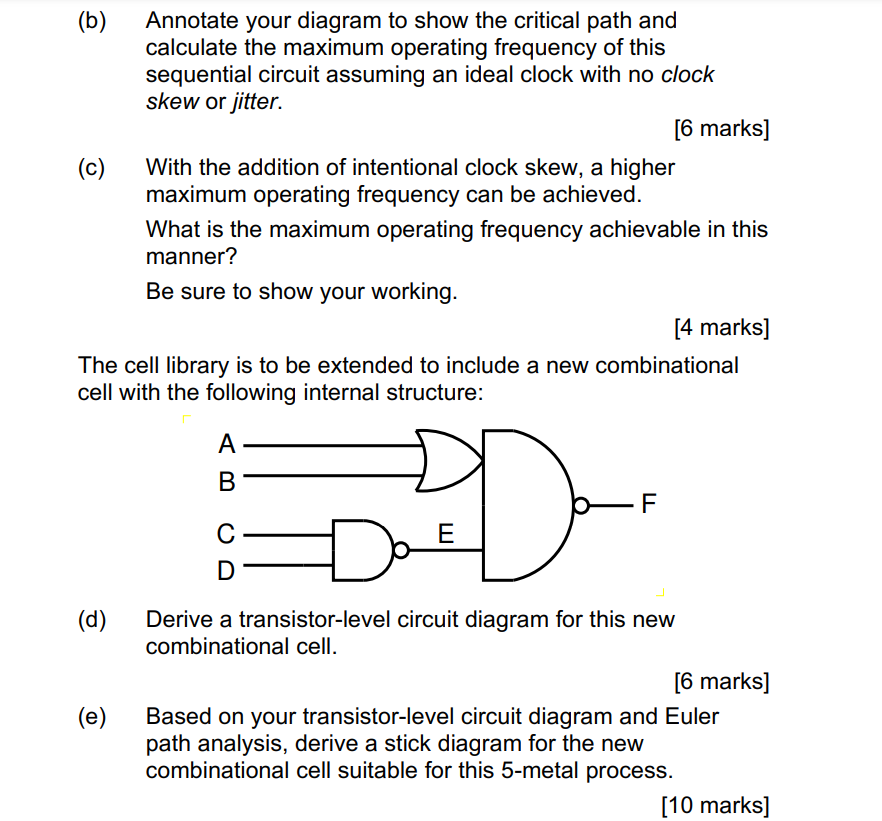 (b) Annotate your diagram to show the critical path and calculate the maximum operating frequency of this sequential circuit assuming an ideal clock with no clock skew or jitter.

[6 marks]

(c) With the addition of intentional clock skew, a higher maximum operating frequency can be achieved.

What is the maximum operating frequency achievable in this manner?

Be sure to show your working.

[4 marks]

The cell library is to be extended to include a new combinational cell with the following internal structure:

A
B
C
D
E
F

(d) Derive a transistor-level circuit diagram for this new combinational cell.

[6 marks]

(e) Based on your transistor-level circuit diagram and Euler path analysis, derive a stick diagram for the new combinational cell suitable for this 5-metal process.

[10 marks]