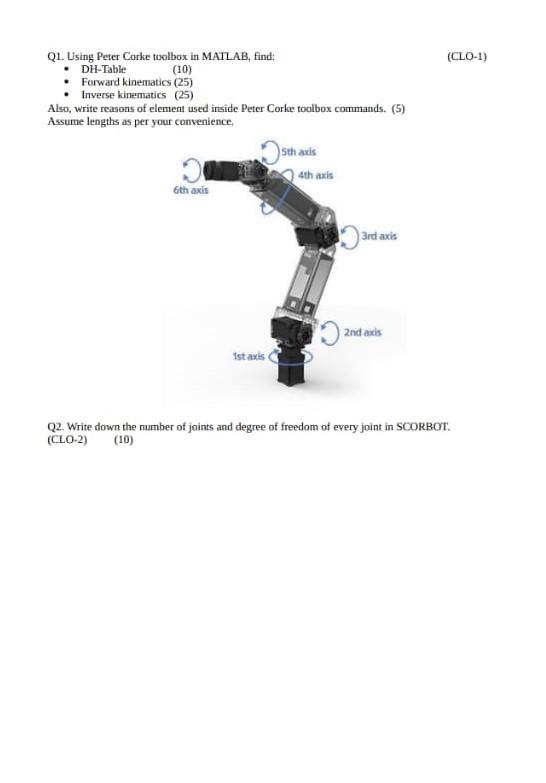 Q1. Using Peter Corke toolbox in MATLAB, find: (CLO-1)

• DH-Table (10)
• Forward kinematics (25)
• Inverse kinematics (25)

Also, write reasons of element used inside Peter Corke toolbox commands. (5)
Assume lengths as per your convenience.

5th axis
4th axis
6th axis
3rd axis
2nd axis
1st axis

Q2. Write down the number of joints and degree of freedom of every joint in SCORBOT.
(CLO-2) (10)