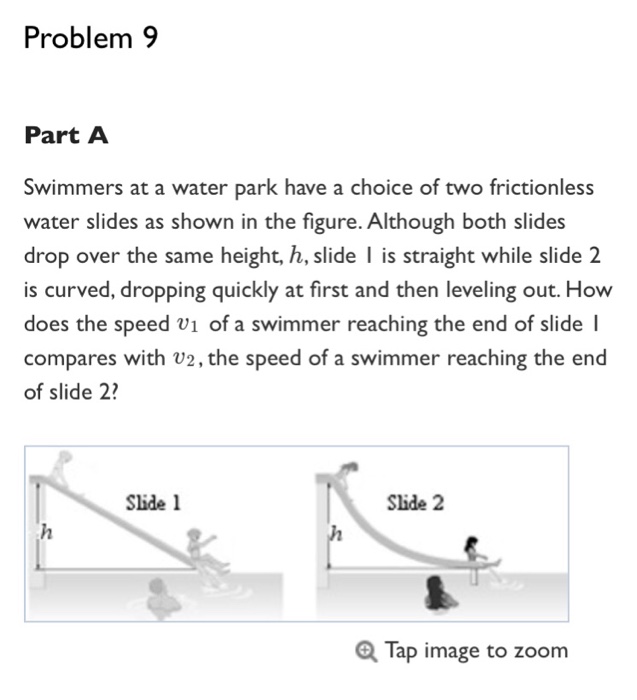 Problem 9

Part A

Swimmers at a water park have a choice of two frictionless water slides as shown in the figure. Although both slides drop over the same height, $h$, slide 1 is straight while slide 2 is curved, dropping quickly at first and then leveling out. How does the speed $v_1$ of a swimmer reaching the end of slide 1 compares with $v_2$, the speed of a swimmer reaching the end of slide 2?

Slide 1
$h$
Slide 2
$h$

Tap image to zoom