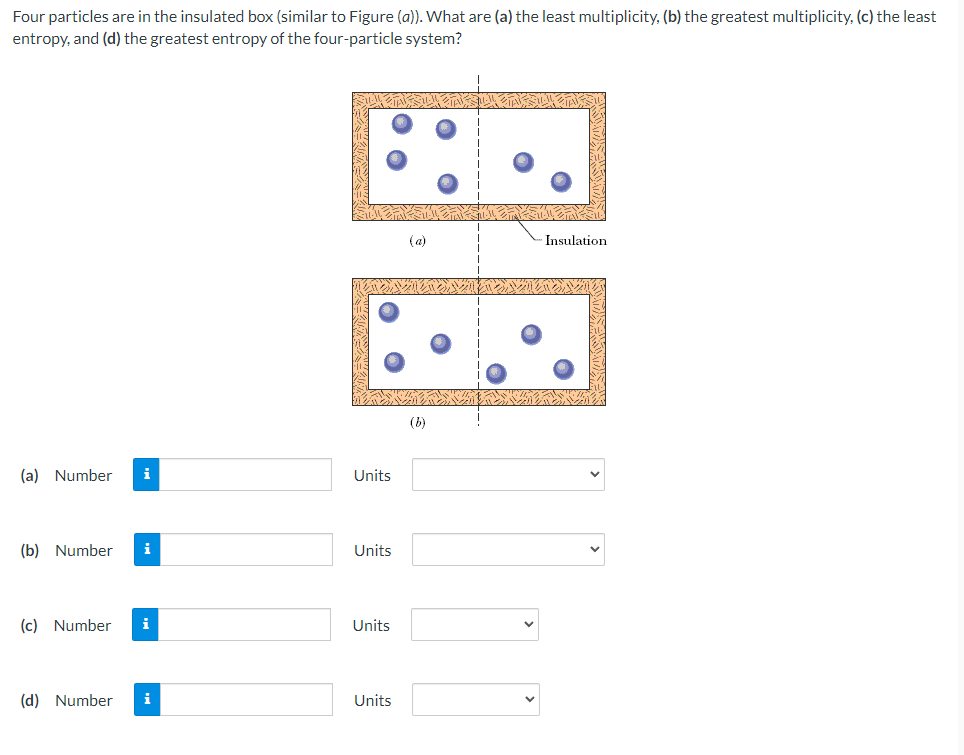 Four particles are in the insulated box (similar to Figure (a)). What are (a) the least multiplicity, (b) the greatest multiplicity, (c) the least entropy, and (d) the greatest entropy of the four-particle system?

(a)

Insulation

(b)

(a) Number i Units

(b) Number i Units

(c) Number i Units

(d) Number i Units