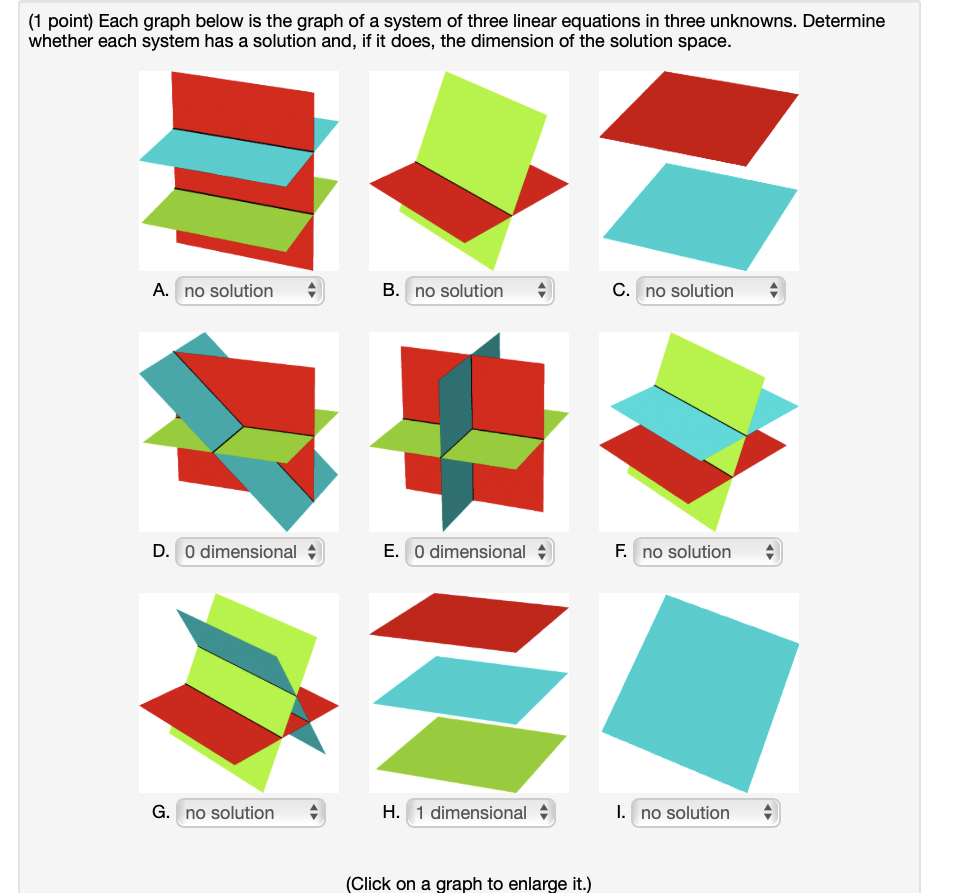 (1 point) Each graph below is the graph of a system of three linear equations in three unknowns. Determine whether each system has a solution and, if it does, the dimension of the solution space.

A. no solution

B. no solution

C. no solution

D. 0 dimensional

E. 0 dimensional

F. no solution

G. no solution

H. 1 dimensional

I. no solution

(Click on a graph to enlarge it.)