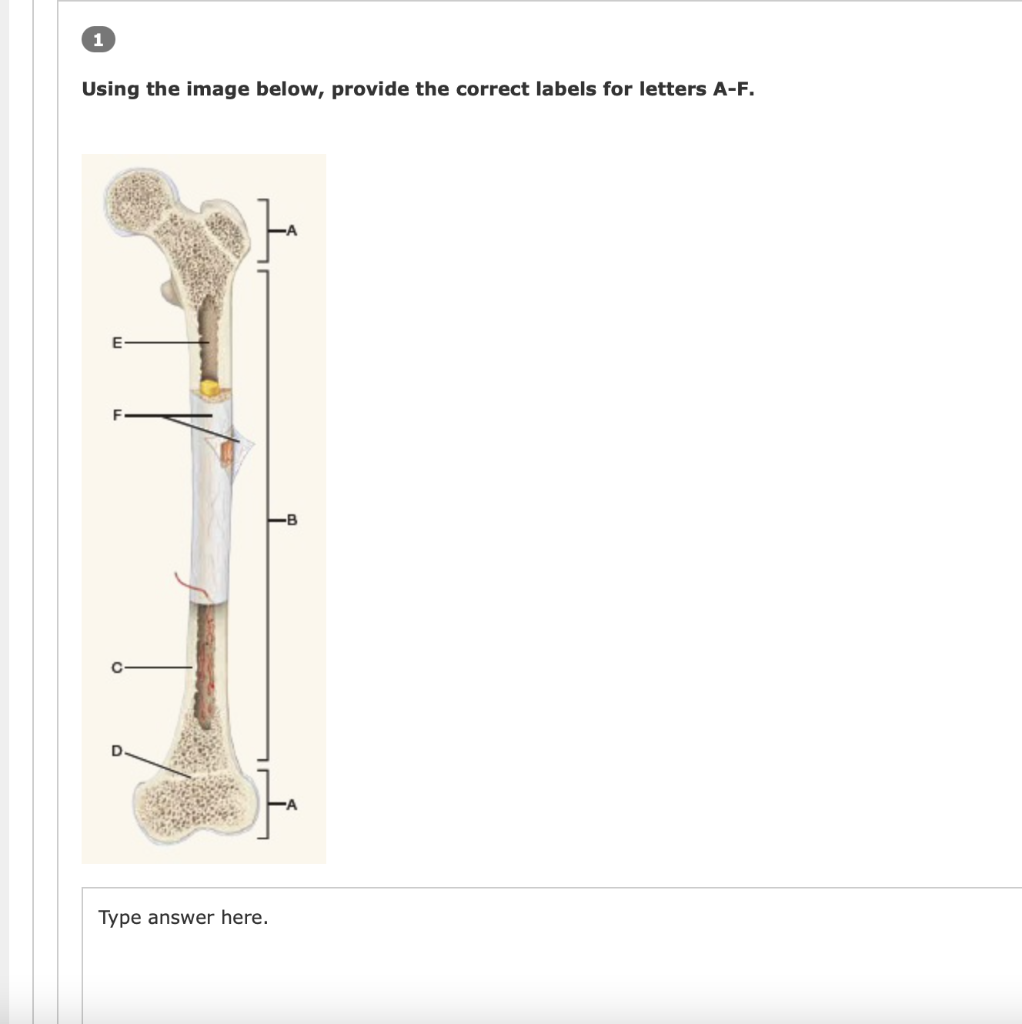 1

Using the image below, provide the correct labels for letters A-F.

A
E
F
B
C
D
A

Type answer here.