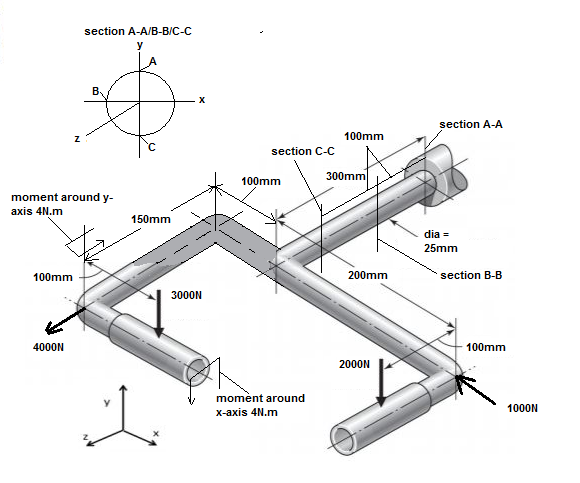 section A-A/B-B/C-C

y

A

B

x

z

C

section A-A

100mm

section C-C

300mm

100mm

moment around y-axis 4N.m

150mm

dia = 25mm

200mm

section B-B

100mm

3000N

4000N

100mm

2000N

moment around x-axis 4N.m

1000N

y

z

x