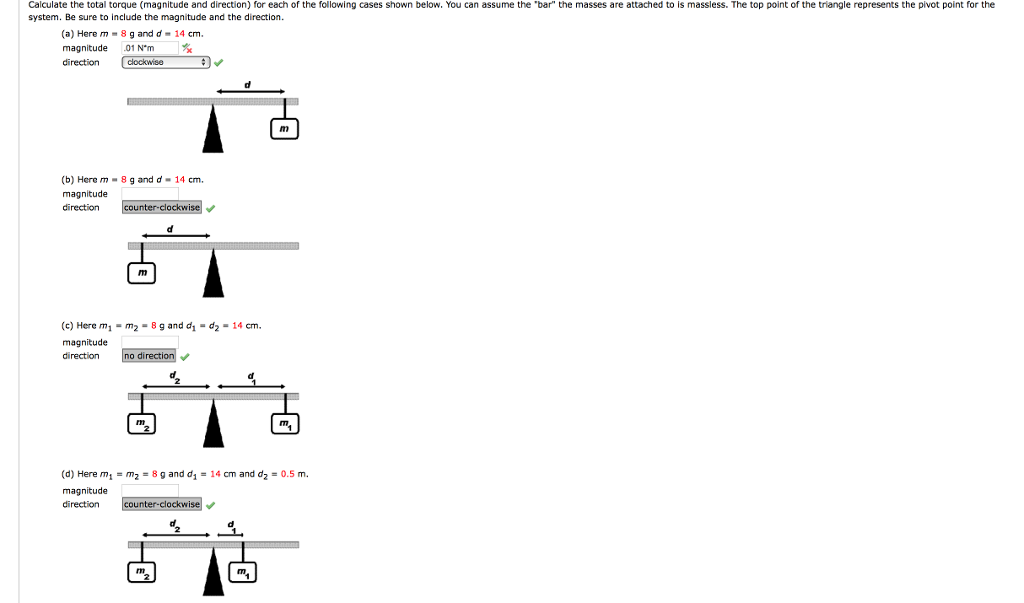 Calculate the total torque (magnitude and direction) for each of the following cases shown below. You can assume the "bar" the masses are attached to is massless. The top point of the triangle represents the pivot point for the system. Be sure to include the magnitude and the direction.

(a) Here $m$ = 8 g and $d$ = 14 cm.
magnitude .01 N*m
direction clockwise

$d$

$m$

(b) Here $m$ = 8 g and $d$ = 14 cm.
magnitude
direction counter-clockwise

$d$

$m$

(c) Here $m_1$ = $m_2$ = 8 g and $d_1$ = $d_2$ = 14 cm.
magnitude
direction no direction

$d_2$ $d_1$

$m_2$ $m_1$

(d) Here $m_1$ = $m_2$ = 8 g and $d_1$ = 14 cm and $d_2$ = 0.5 m.
magnitude
direction counter-clockwise

$d_2$ $d_1$

$m_2$ $m_1$