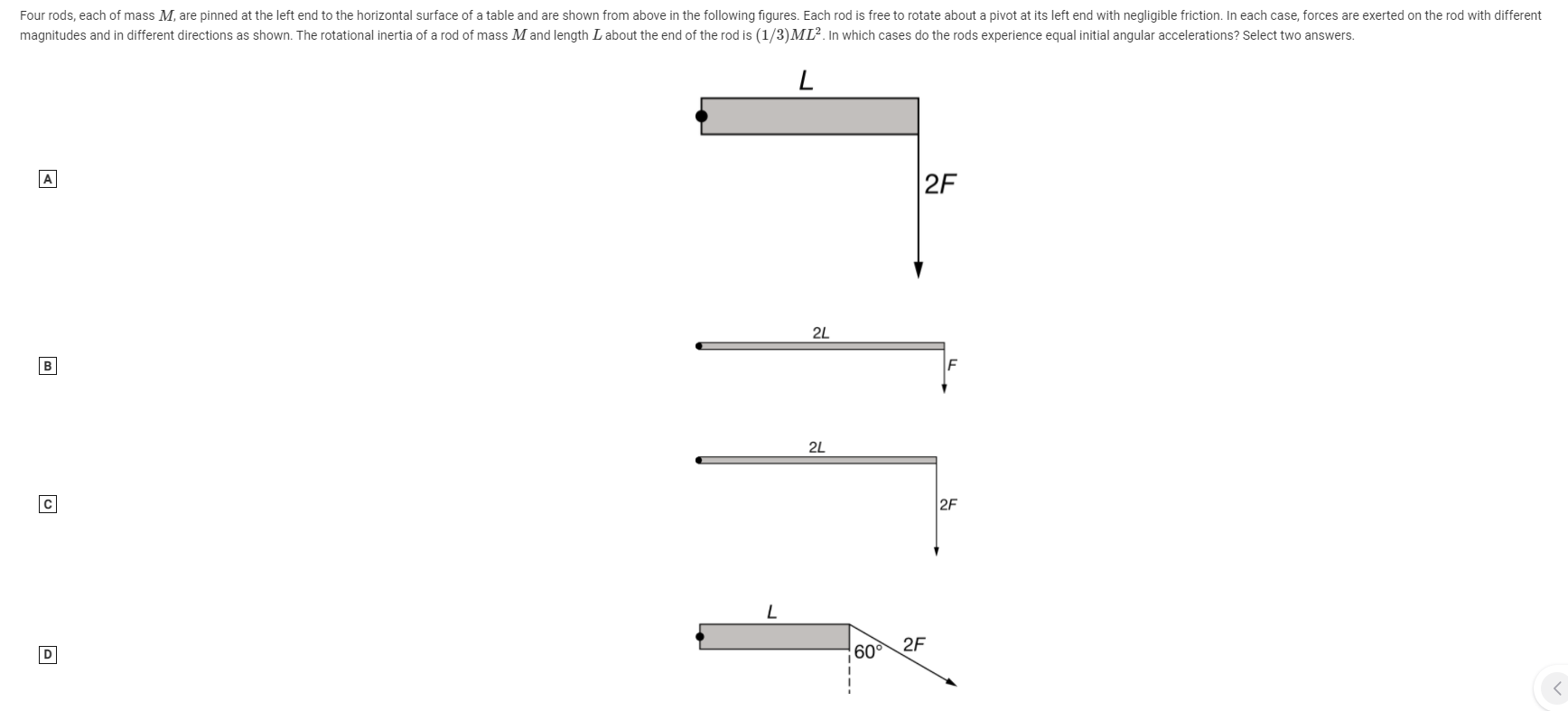 Four rods, each of mass $M$, are pinned at the left end to the horizontal surface of a table and are shown from above in the following figures. Each rod is free to rotate about a pivot at its left end with negligible friction. In each case, forces are exerted on the rod with different magnitudes and in different directions as shown. The rotational inertia of a rod of mass $M$ and length $L$ about the end of the rod is $(1/3)ML^2$. In which cases do the rods experience equal initial angular accelerations? Select two answers.

A

$L$

$2F$

B

$2L$

$F$

C

$2L$

$2F$

D

$L$

$60°$

$2F$