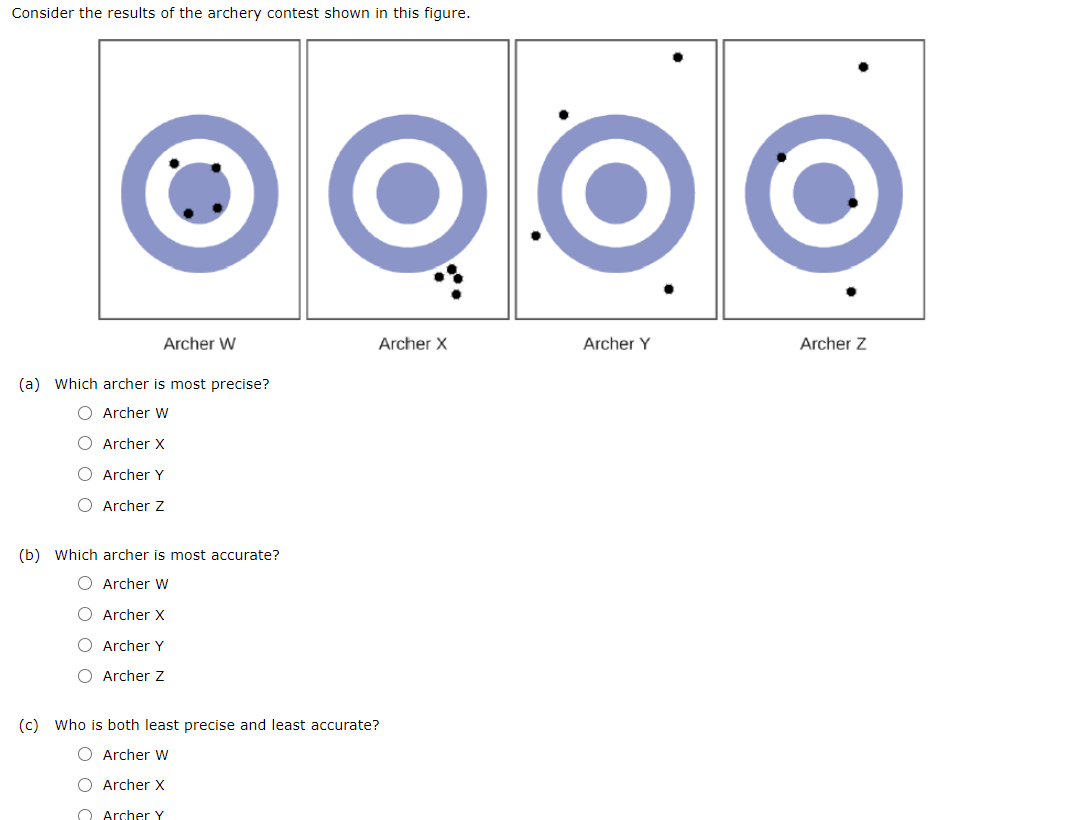 Consider the results of the archery contest shown in this figure.

Archer W

Archer X

Archer Y

Archer Z

(a) Which archer is most precise?

Archer W

Archer X

Archer Y

Archer Z

(b) Which archer is most accurate?

Archer W

Archer X

Archer Y

Archer Z

(c) Who is both least precise and least accurate?

Archer W

Archer X

Archer Y