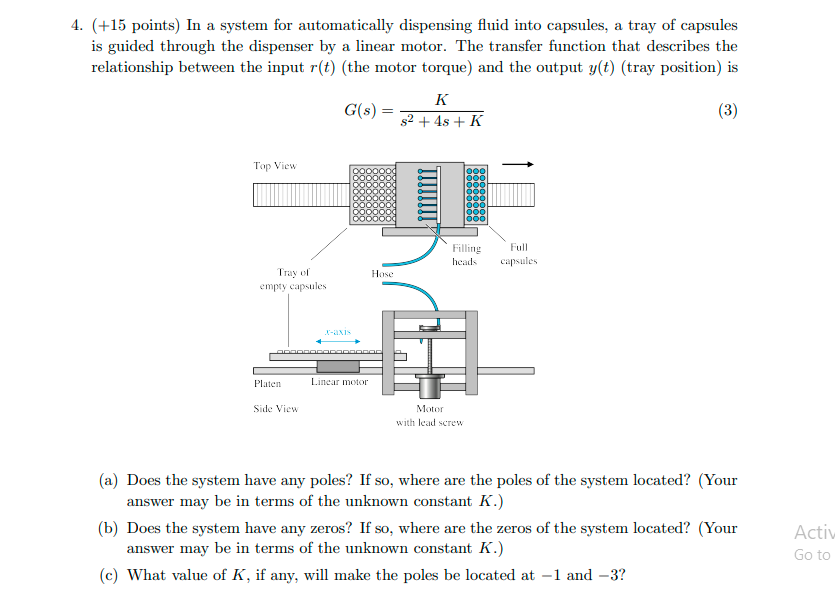 4. (+15 points) In a system for automatically dispensing fluid into capsules, a tray of capsules is guided through the dispenser by a linear motor. The transfer function that describes the relationship between the input $r(t)$ (the motor torque) and the output $y(t)$ (tray position) is

$$G(s) = \frac{K}{s^2 + 4s + K} \quad (3)$$

Top View

Filling heads

Full capsules

Tray of empty capsules

Hose

x-axis

Platen

Linear motor

Side View

Motor with lead screw

(a) Does the system have any poles? If so, where are the poles of the system located? (Your answer may be in terms of the unknown constant $K$.)

(b) Does the system have any zeros? If so, where are the zeros of the system located? (Your answer may be in terms of the unknown constant $K$.)

(c) What value of $K$, if any, will make the poles be located at $-1$ and $-3$?

Activ
Go to