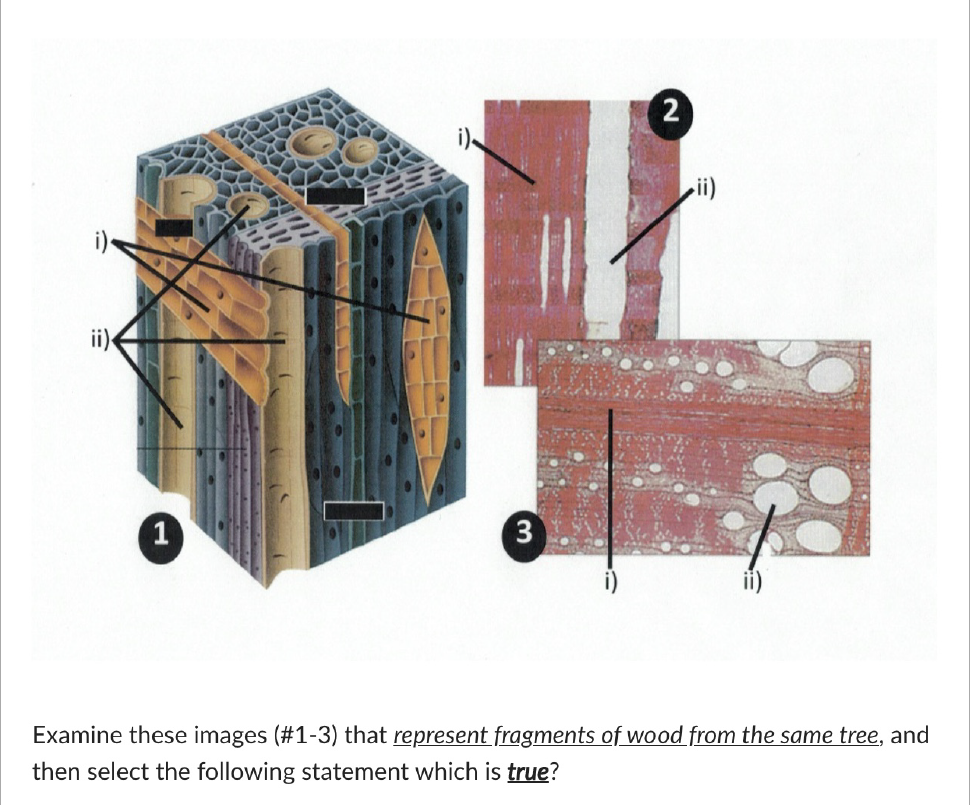 i)

ii)

1

i)

2

ii)

3

i)

ii)

Examine these images (#1-3) that represent fragments of wood from the same tree, and then select the following statement which is true?