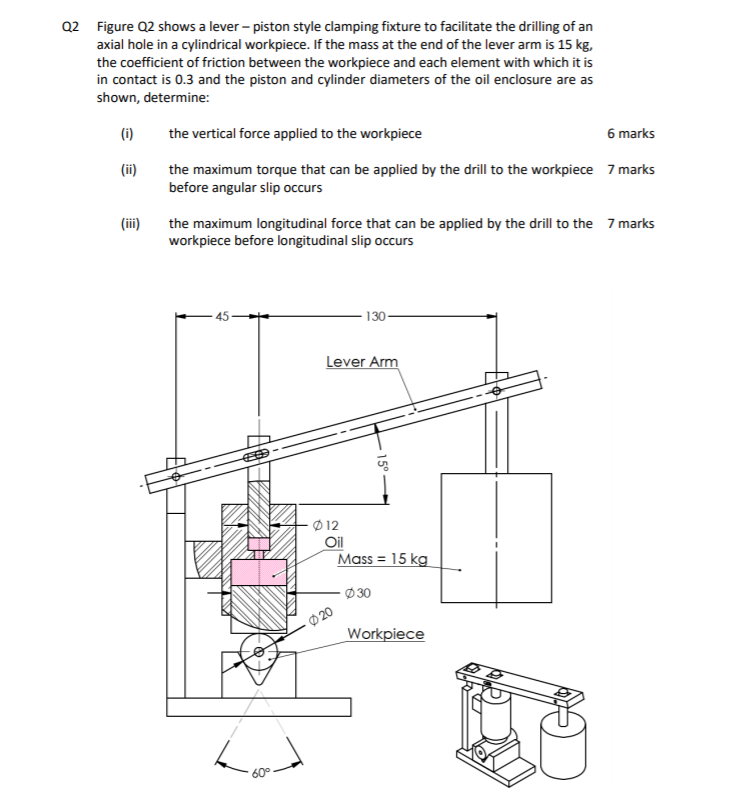 Q2 Figure Q2 shows a lever – piston style clamping fixture to facilitate the drilling of an axial hole in a cylindrical workpiece. If the mass at the end of the lever arm is 15 kg, the coefficient of friction between the workpiece and each element with which it is in contact is 0.3 and the piston and cylinder diameters of the oil enclosure are as shown, determine:

(i) the vertical force applied to the workpiece 6 marks

(ii) the maximum torque that can be applied by the drill to the workpiece before angular slip occurs 7 marks

(iii) the maximum longitudinal force that can be applied by the drill to the workpiece before longitudinal slip occurs 7 marks

45

130

Lever Arm

15°

$\phi$ 12

Oil

Mass = 15 kg

$\phi$ 30

$\phi$ 20

Workpiece

60°