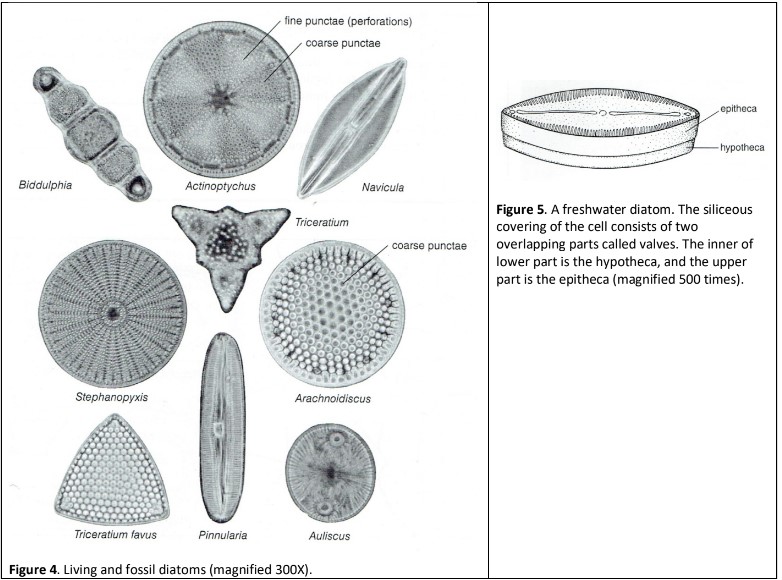 fine punctae (perforations)
coarse punctae
Biddulphia
Actinoptychus
Navicula
Triceratium
coarse punctae
Stephanopyxis
Arachnoidiscus
Triceratium favus
Pinnularia
Auliscus

**Figure 4**. Living and fossil diatoms (magnified 300X).

epitheca
hypotheca

**Figure 5**. A freshwater diatom. The siliceous covering of the cell consists of two overlapping parts called valves. The inner of lower part is the hypotheca, and the upper part is the epitheca (magnified 500 times).