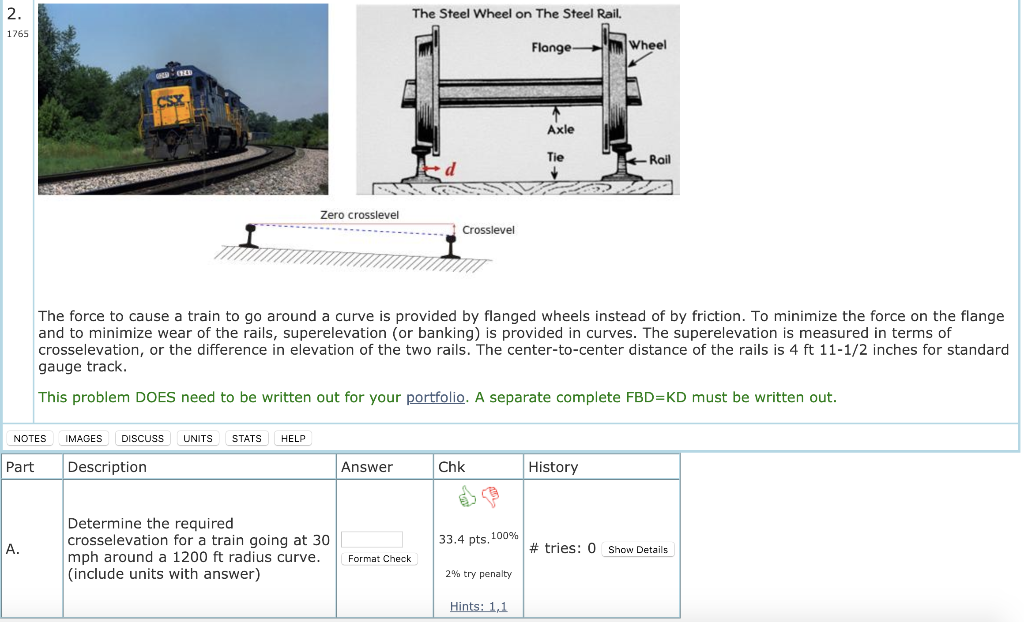 2.
1765

CSX

The Steel Wheel on The Steel Rail.
Flange
Wheel
Axle
Tie
Rail
d

Zero crosslevel
Crosslevel

The force to cause a train to go around a curve is provided by flanged wheels instead of by friction. To minimize the force on the flange and to minimize wear of the rails, superelevation (or banking) is provided in curves. The superelevation is measured in terms of crosselevation, or the difference in elevation of the two rails. The center-to-center distance of the rails is 4 ft 11-1/2 inches for standard gauge track.

This problem DOES need to be written out for your portfolio. A separate complete FBD=KD must be written out.

NOTES IMAGES DISCUSS UNITS STATS HELP

| Part | Description | Answer | Chk | History |
|---|---|---|---|---|
| A. | Determine the required crosselevation for a train going at 30 mph around a 1200 ft radius curve. (include units with answer) | Format Check | 33.4 pts. 100% 2% try penalty Hints: 1,1 | # tries: 0 Show Details |