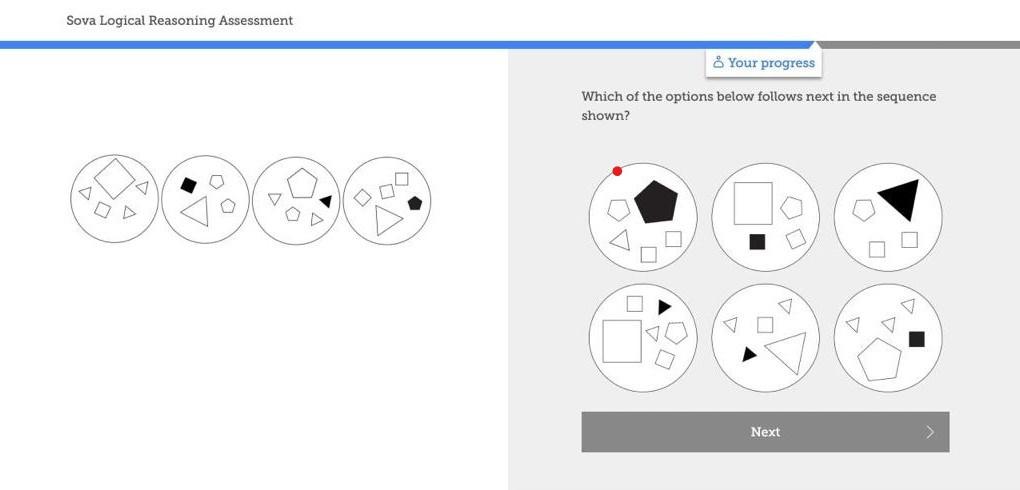 Sova Logical Reasoning Assessment

Your progress

Which of the options below follows next in the sequence shown?

Next