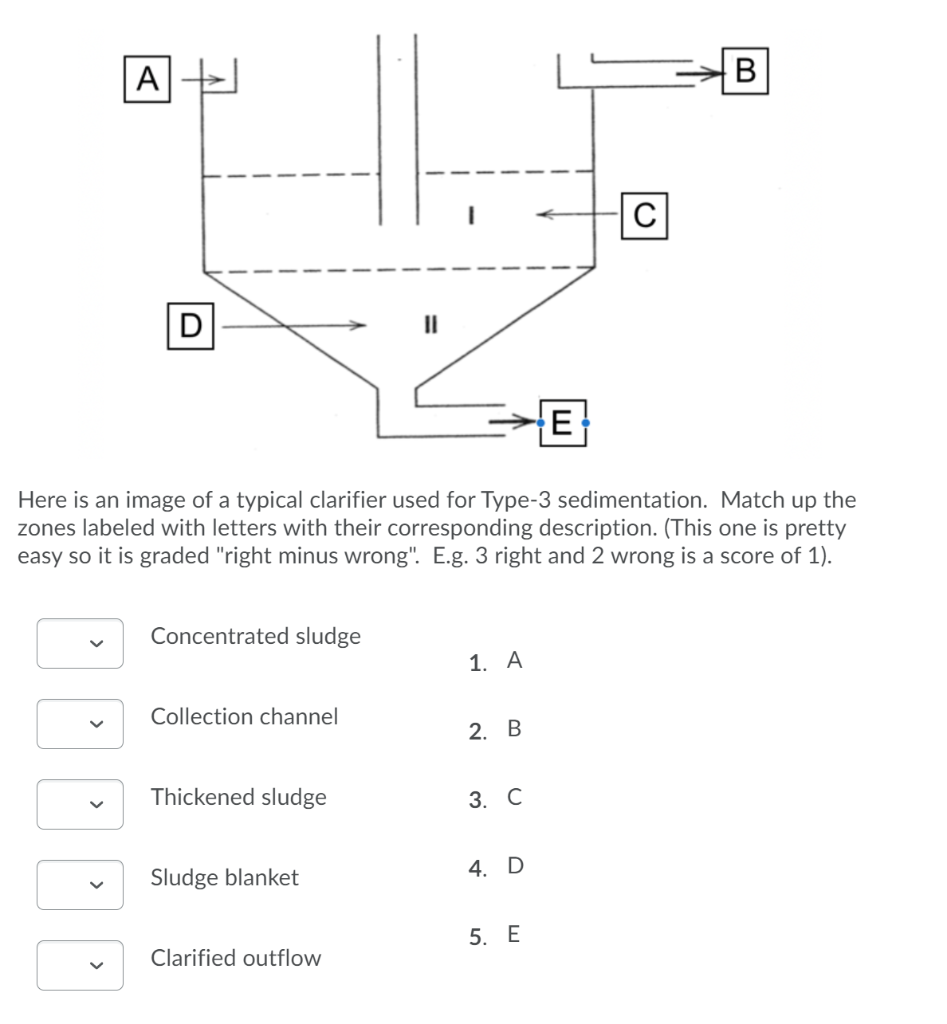 A

B

I

C

D

II

E

Here is an image of a typical clarifier used for Type-3 sedimentation. Match up the zones labeled with letters with their corresponding description. (This one is pretty easy so it is graded "right minus wrong". E.g. 3 right and 2 wrong is a score of 1).

Concentrated sludge

Collection channel

Thickened sludge

Sludge blanket

Clarified outflow

1. A

2. B

3. C

4. D

5. E